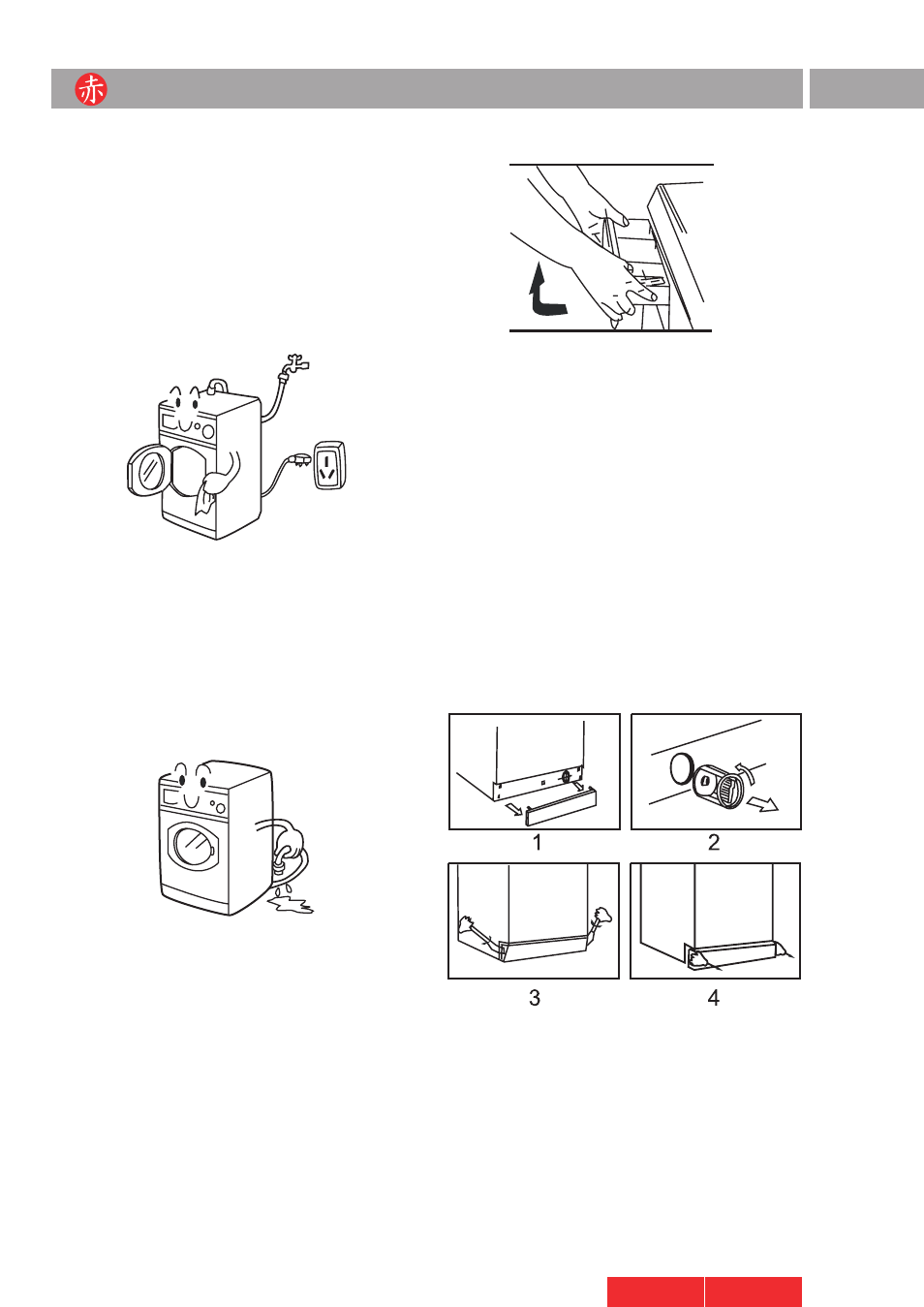 赤

1

2

3

4