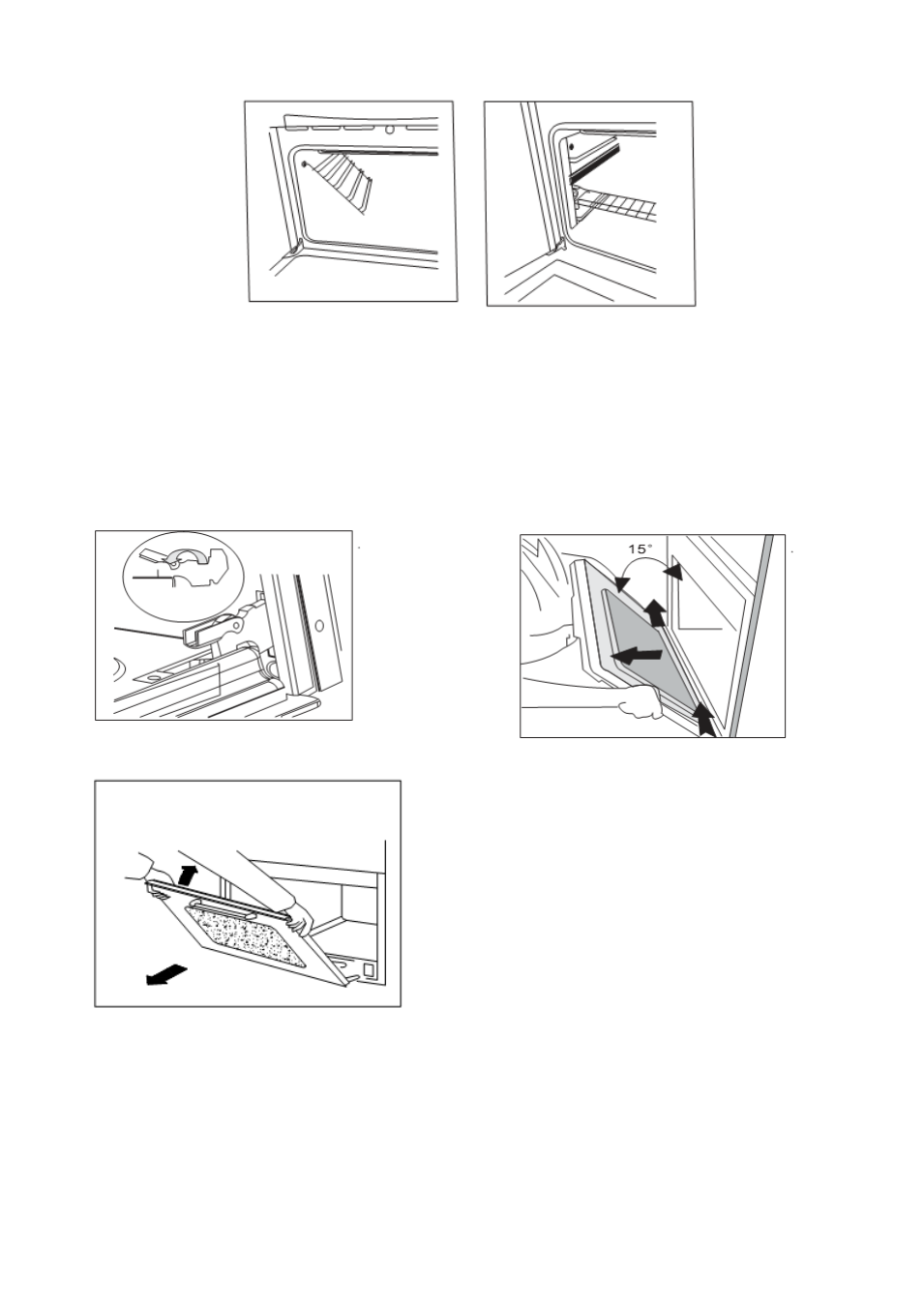 15°