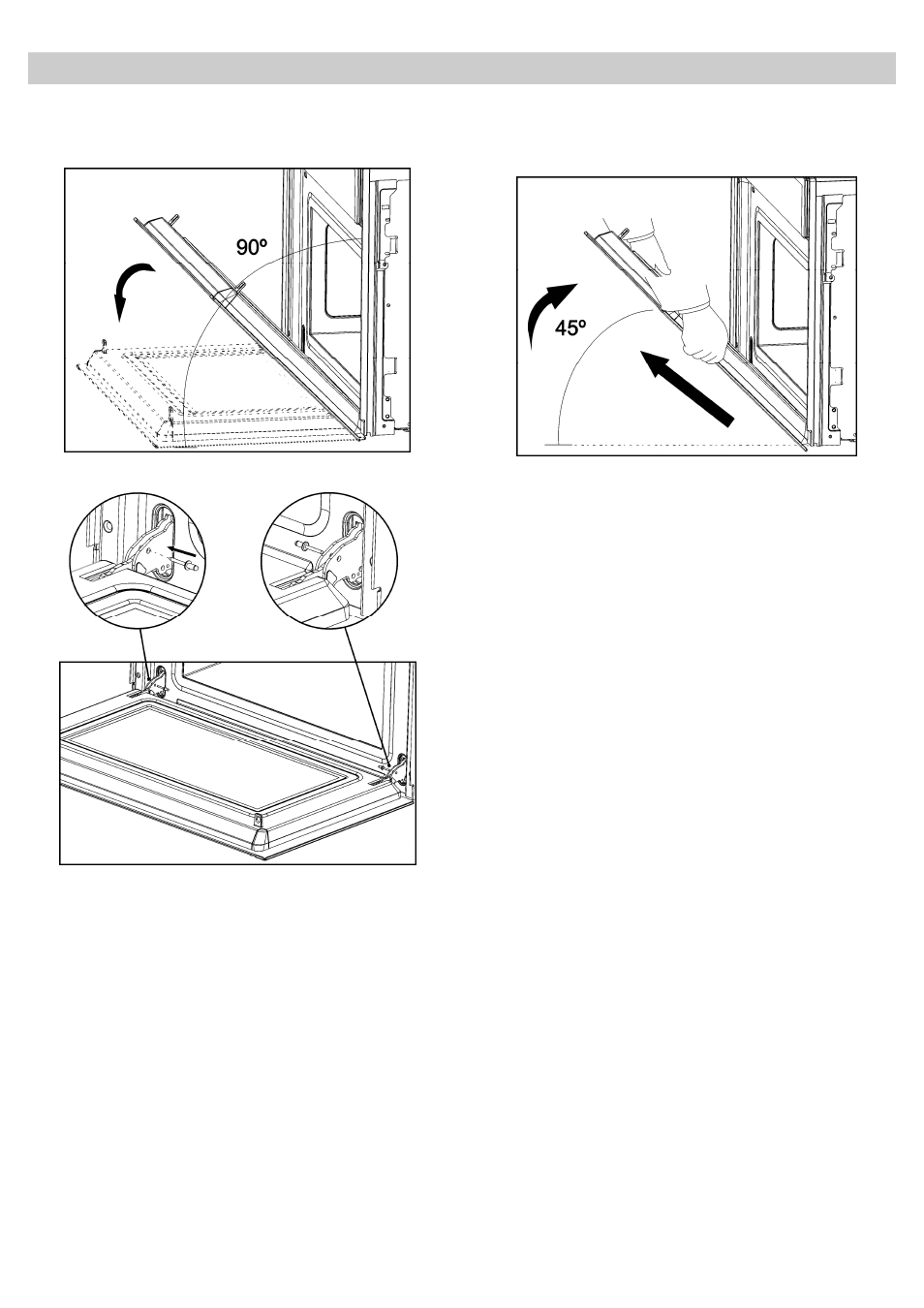 90º

45º