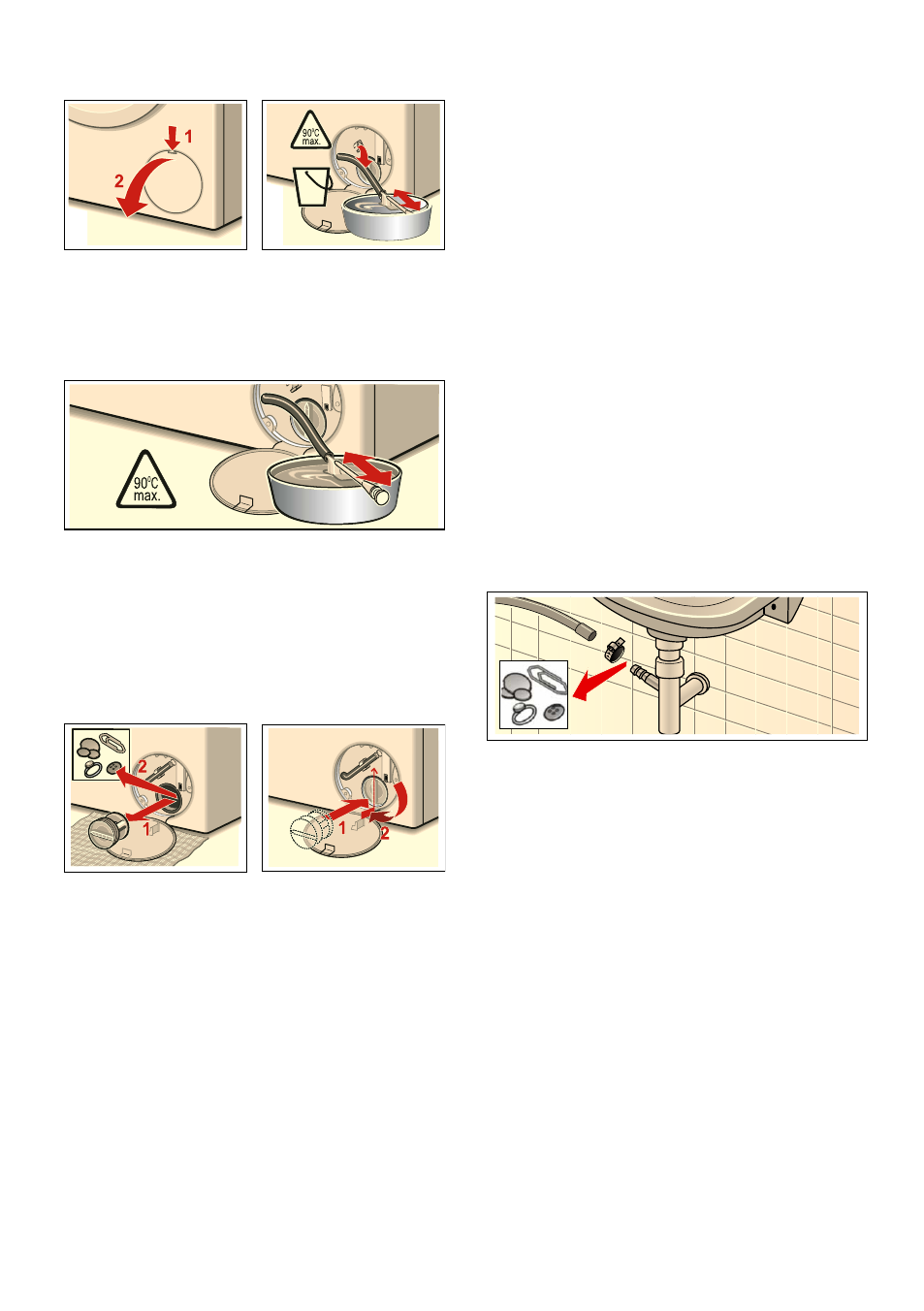 1
2

90°C max.

90°C max.

2
1

1
2