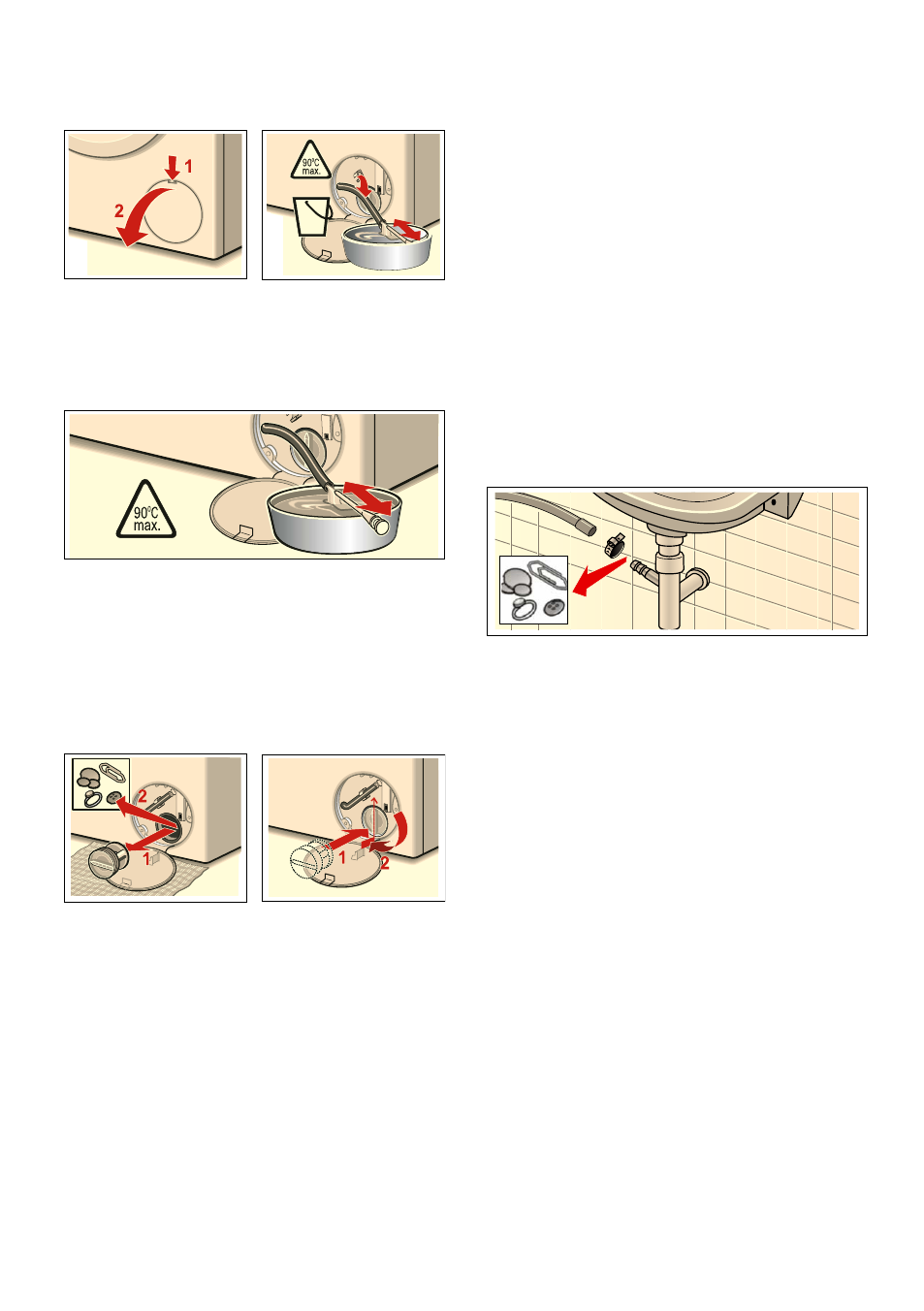 1
2

90°C max.
3

90°C max.

2
1

1
2