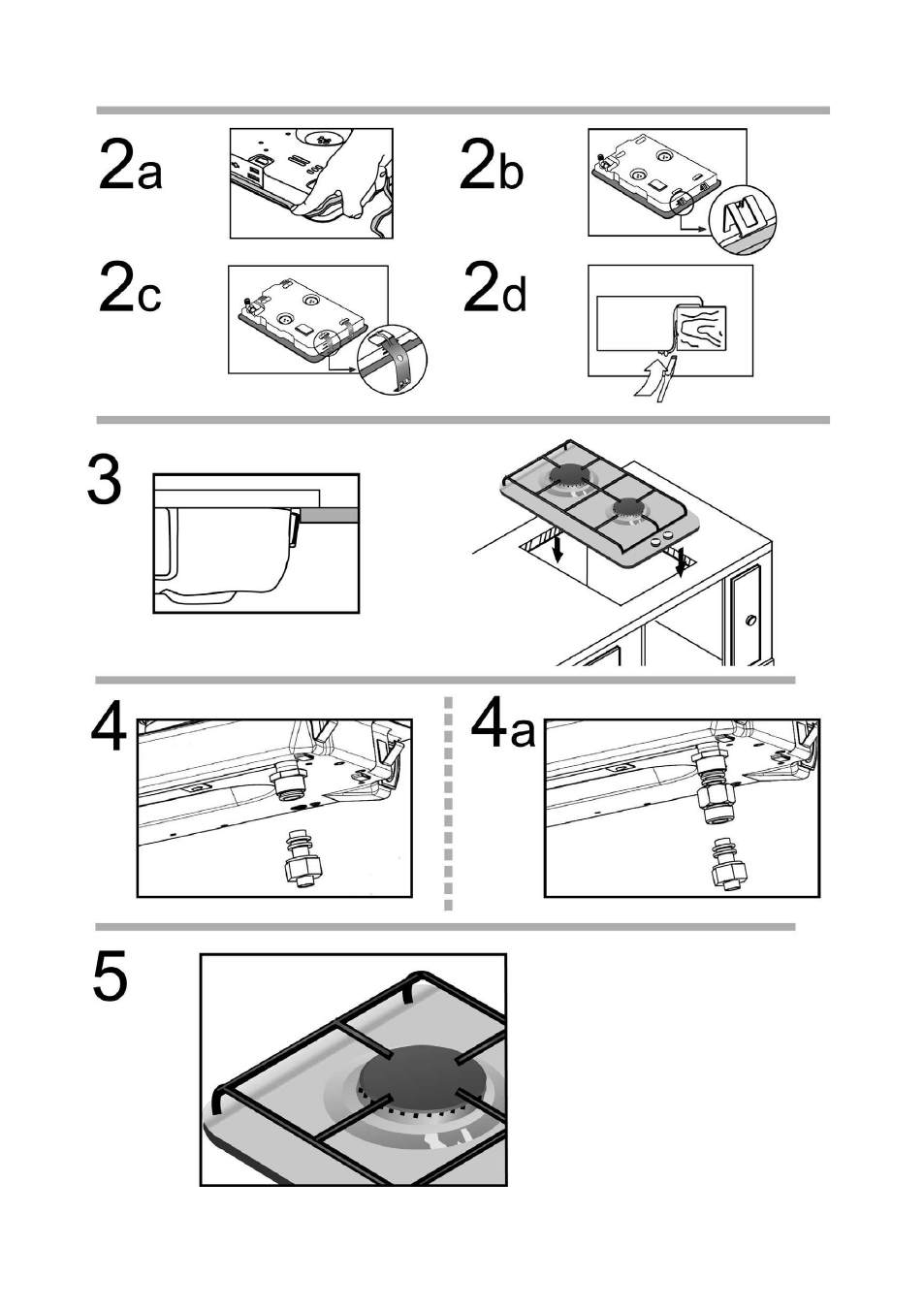 2a

2b

2c

2d

3

4

4a

5