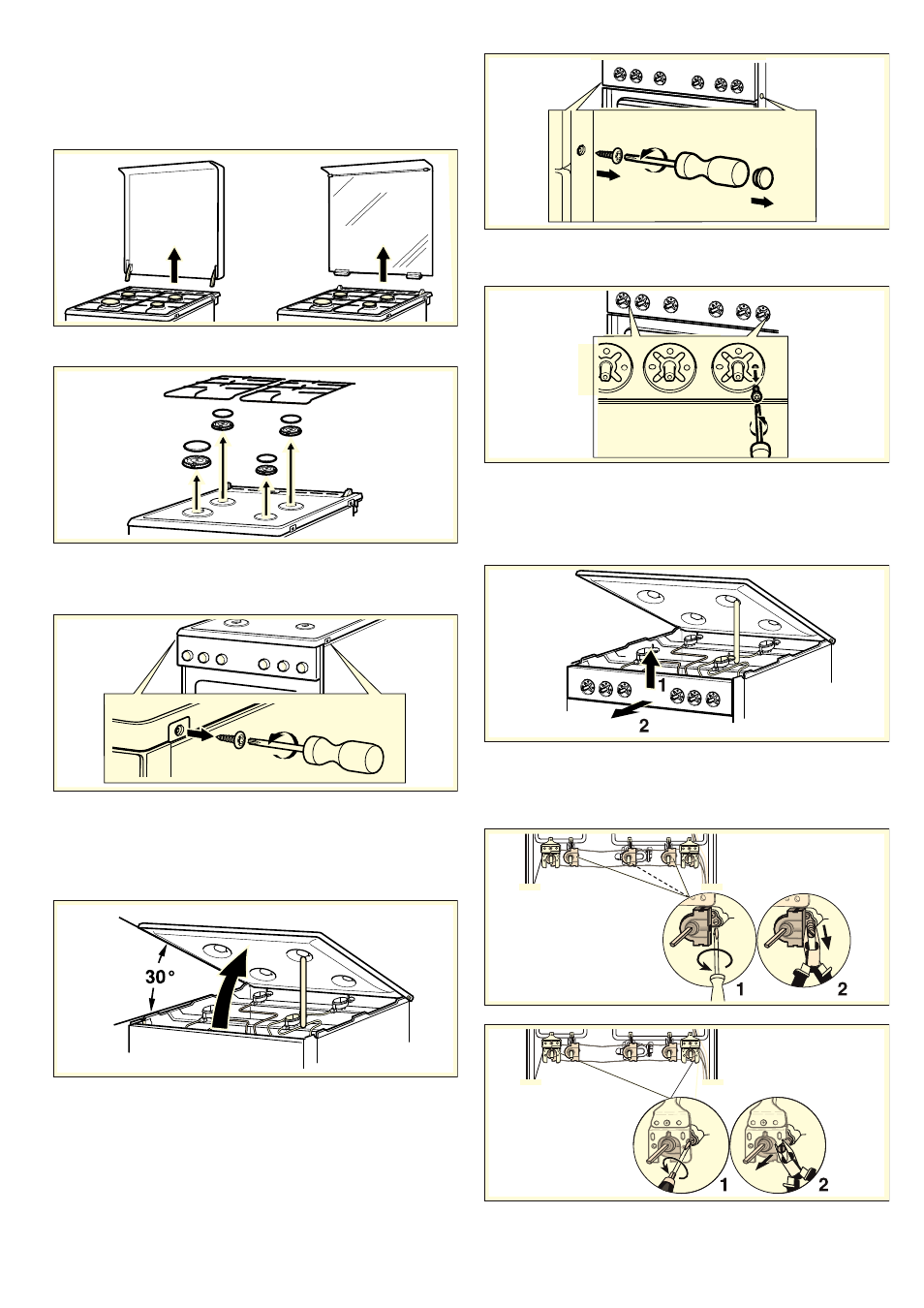 30°

1
2

1
2

1
2