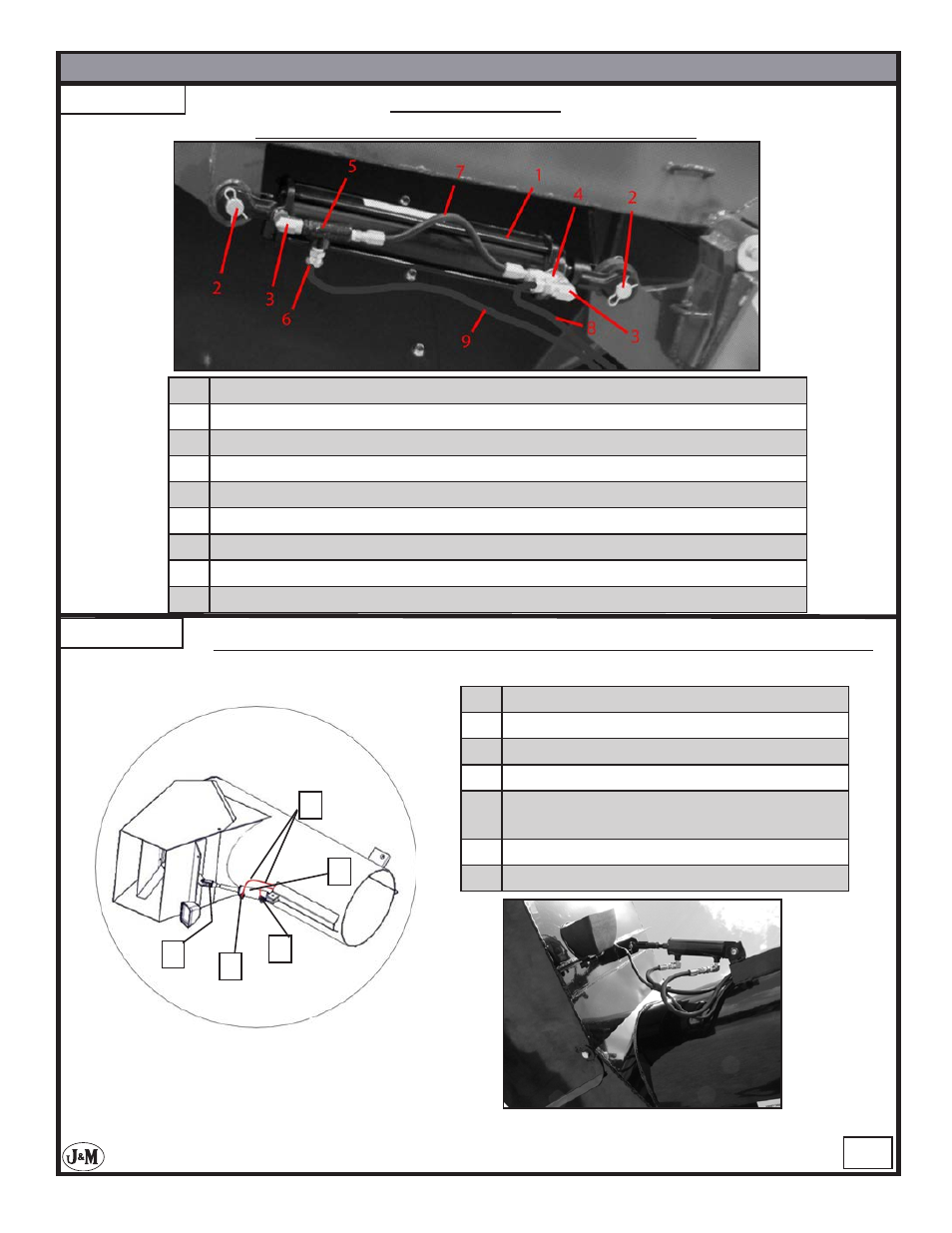 5
7
1
4
2
2
3
6
9
8
3

J&M