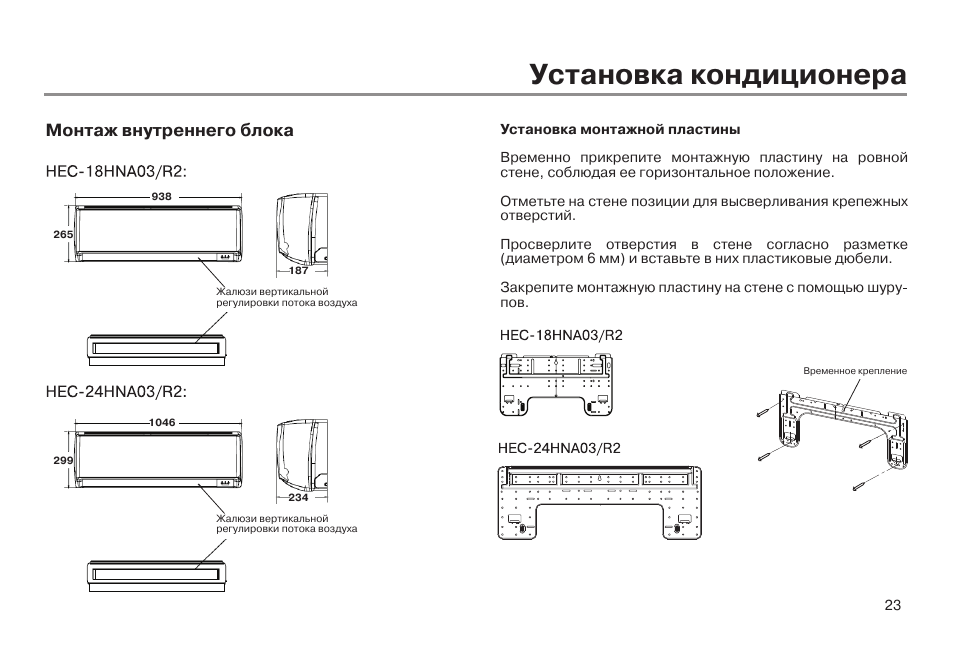 Установка кондиционера

Монтаж внутреннего блока

HEC-18HNA03/R2:

938

265

187

Жалюзи вертикальной регулировки потока воздуха

HEC-24HNA03/R2:

1046

299

234

Жалюзи вертикальной регулировки потока воздуха

Установка монтажной пластины

Временно прикрепите монтажную пластину на ровной стене, соблюдая ее горизонтальное положение.

Отметьте на стене позиции для высверливания крепежных отверстий.

Просверлите отверстия в стене согласно разметке (диаметром 6 мм) и вставьте в них пластиковые дюбели.

Закрепите монтажную пластину на стене с помощью шурупов.

HEC-18HNA03/R2

Временное крепление

HEC-24HNA03/R2

23