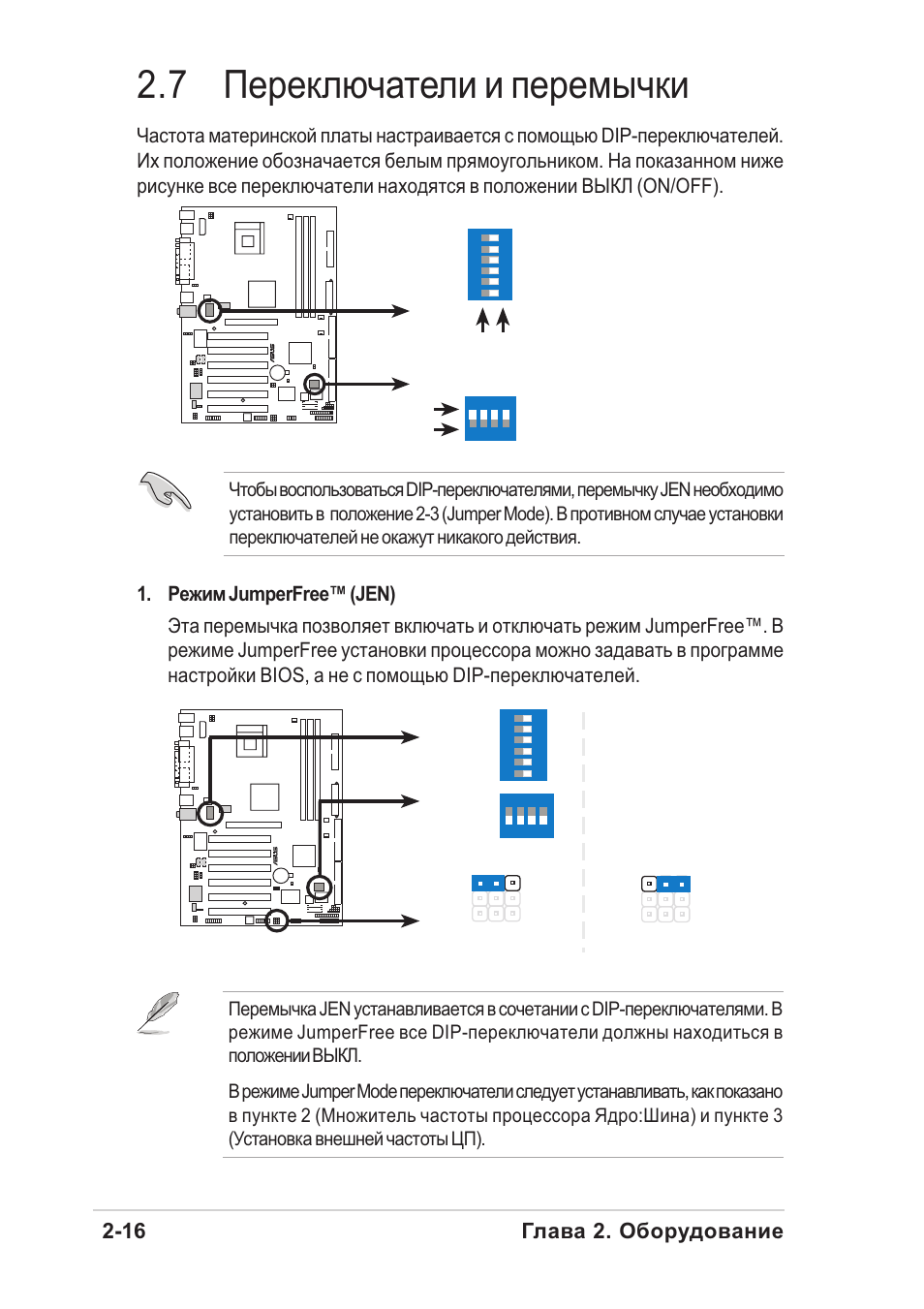 2.7 Переключатели и перемычки

Частота материнской платы настраивается с помощью DIP-переключателей. Их положение обозначается белым прямоугольником. На показанном ниже рисунке все переключатели находятся в положении ВЫКЛ (ON/OFF).

Чтобы воспользоваться DIP-переключателями, перемычку JEN необходимо установить в положение 2-3 (Jumper Mode). В противном случае установки переключателей не окажут никакого действия.

1. Режим JumperFree™ (JEN)

Эта перемычка позволяет включать и отключать режим JumperFree™. В режиме JumperFree установки процессора можно задавать в программе настройки BIOS, а не с помощью DIP-переключателей.

Перемычка JEN устанавливается в сочетании с DIP-переключателями. В режиме JumperFree все DIP-переключатели должны находиться в положении ВЫКЛ.

В режиме Jumper Mode переключатели следует устанавливать, как показано в пункте 2 (Множитель частоты процессора Ядро:Шина) и пункте 3 (Установка внешней частоты ЦП).

2-16 Глава 2. Оборудование