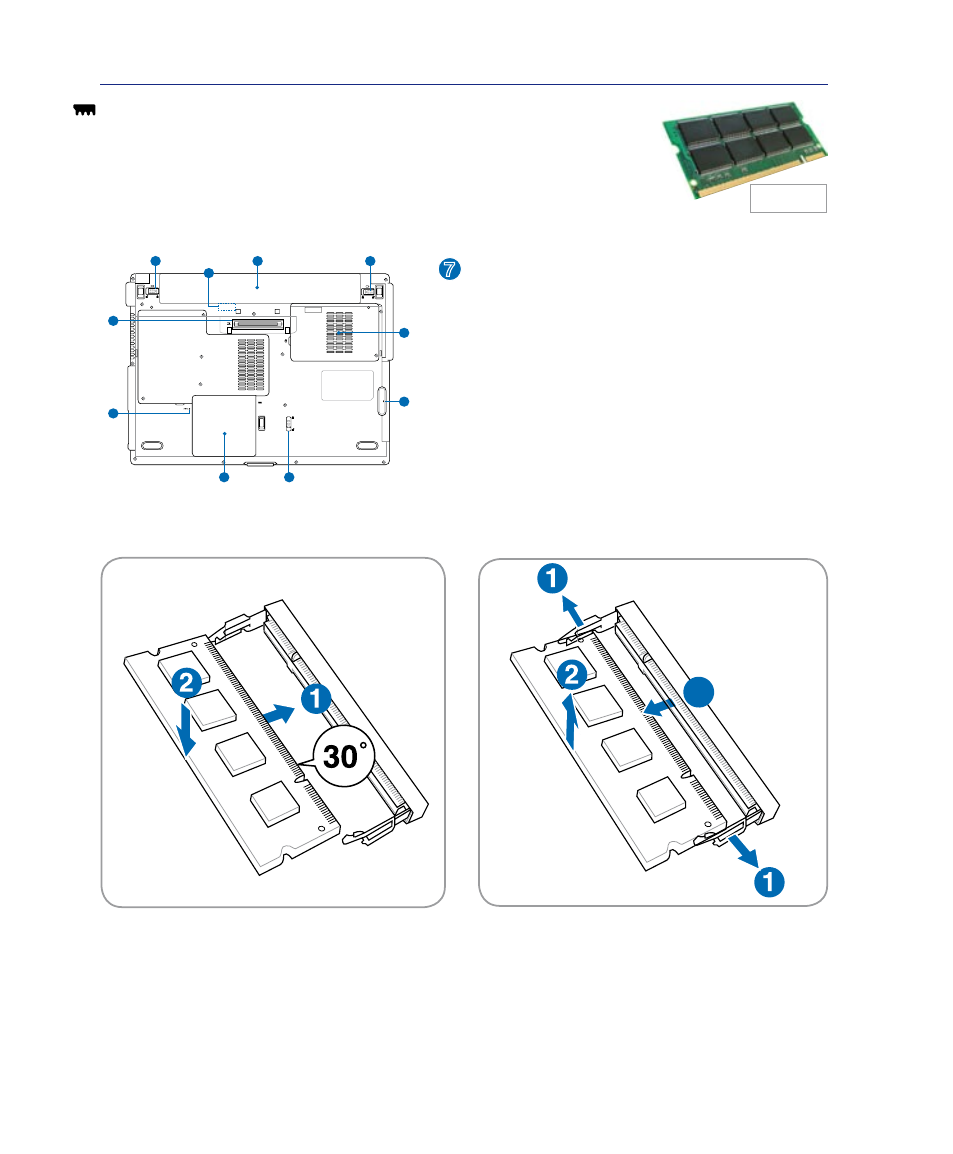 7

2

1

30°

1

2

1