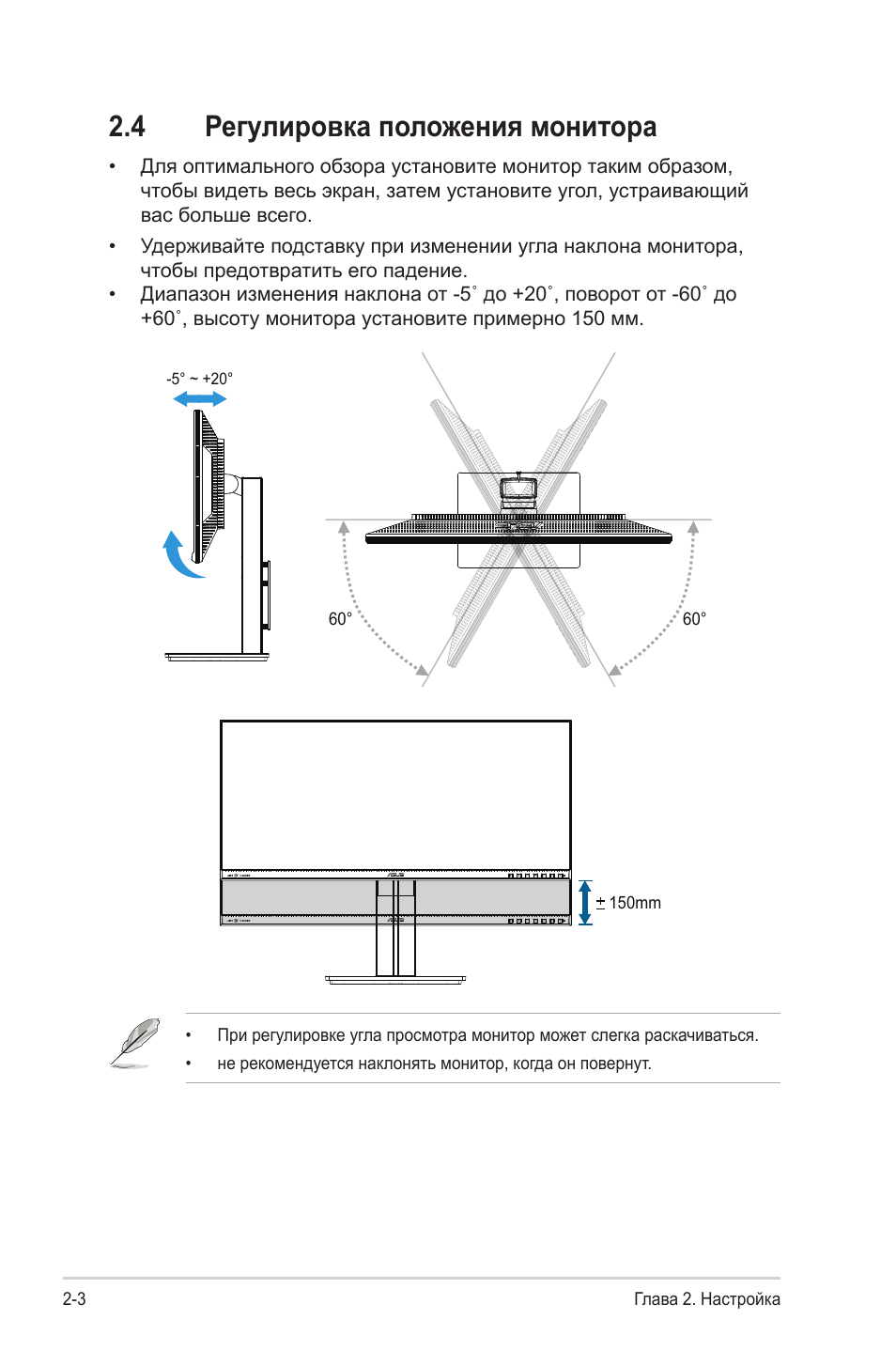 2.4 Регулировка положения монитора

• Для оптимального обзора установите монитор таким образом, чтобы видеть весь экран, затем установите угол, устраивающий вас больше всего.

• Удерживайте подставку при изменении угла наклона монитора, чтобы предотвратить его падение.

• Диапазон изменения наклона от -5˚ до +20˚, поворот от -60˚ до +60˚, высоту монитора установите примерно 150 мм.

-5° ~ +20°

60°

60°

± 150mm

• При регулировке угла просмотра монитор может слегка раскачиваться.

• не рекомендуется наклонять монитор, когда он повернут.

2-3

Глава 2. Настройка