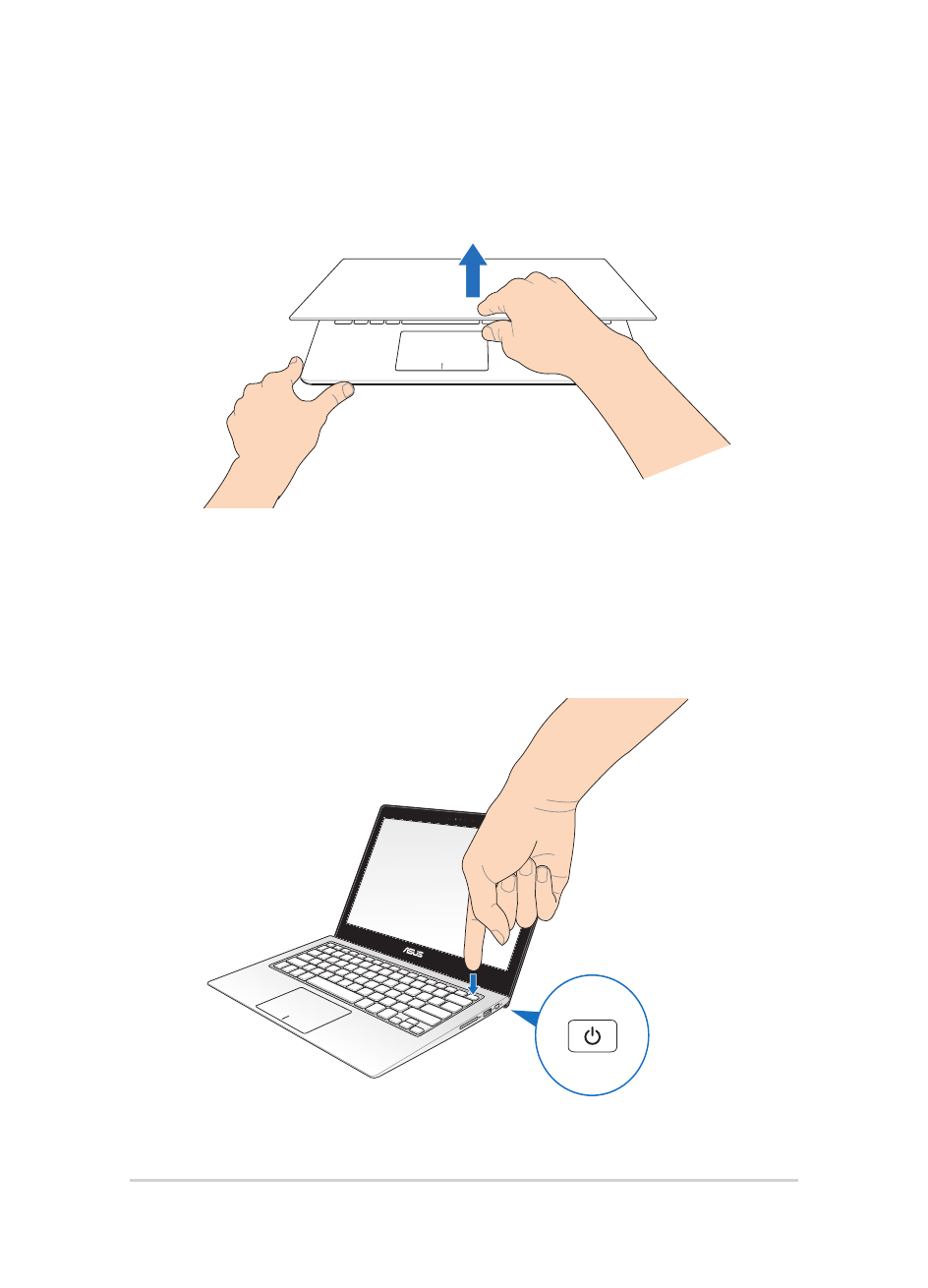 ASUS