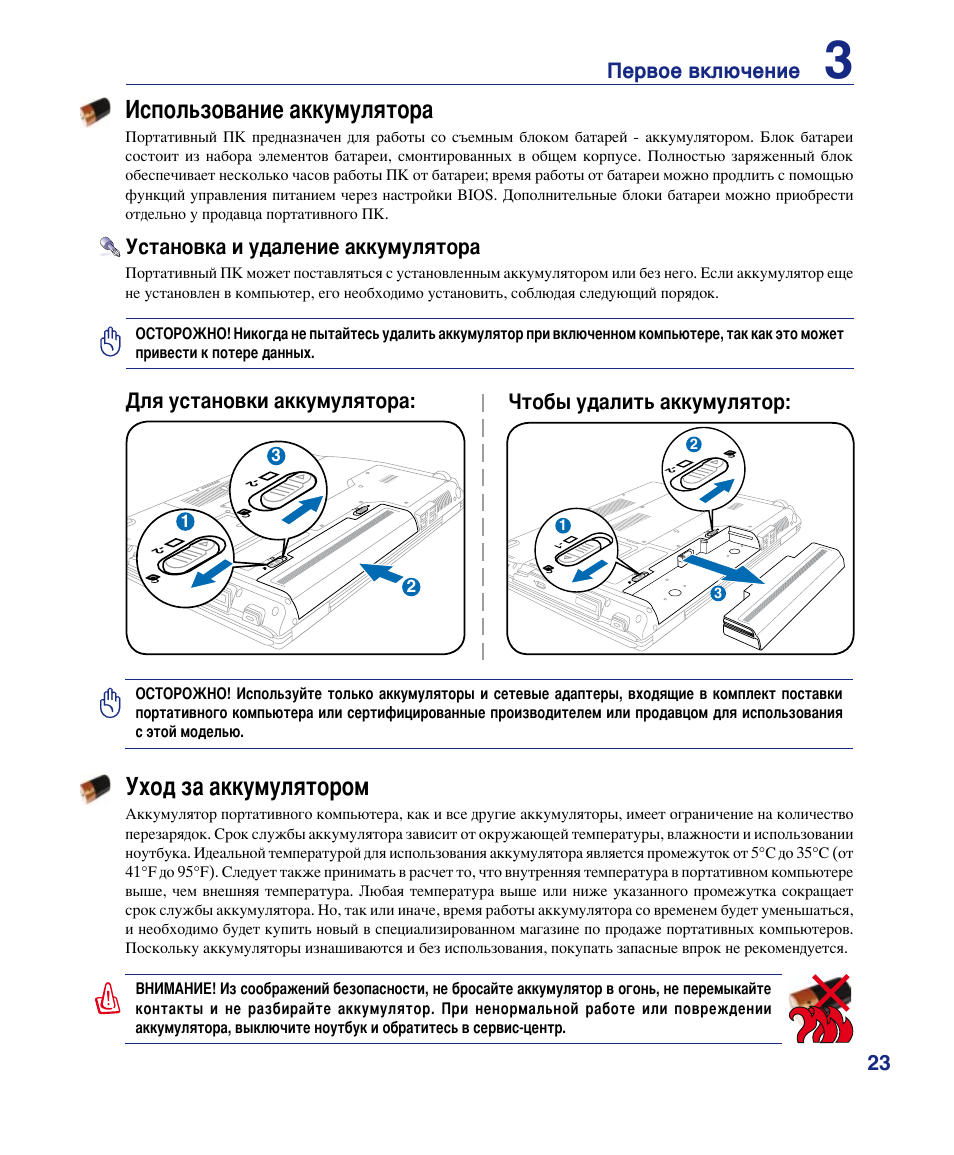 Первое включение 3

Использование аккумулятора

Портативный ПК предназначен для работы со съемным блоком батарей - аккумулятором. Блок батареи состоит из набора элементов батареи, смонтированных в общем корпусе. Полностью заряженный блок обеспечивает несколько часов работы ПК от батареи; время работы от батареи можно продлить с помощью функций управления питанием через настройки BIOS. Дополнительные блоки батареи можно приобрести отдельно у продавца портативного ПК.

Установка и удаление аккумулятора

Портативный ПК может поставляться с установленным аккумулятором или без него. Если аккумулятор еще не установлен в компьютер, его необходимо установить, соблюдая следующий порядок.

ОСТОРОЖНО! Никогда не пытайтесь удалить аккумулятор при включенном компьютере, так как это может привести к потере данных.

Для установки аккумулятора:

3

1

2

Чтобы удалить аккумулятор:

2

1

3

ОСТОРОЖНО! Используйте только аккумуляторы и сетевые адаптеры, входящие в комплект поставки портативного компьютера или сертифицированные производителем или продавцом для использования с этой моделью.

Уход за аккумулятором

Аккумулятор портативного компьютера, как и все другие аккумуляторы, имеет ограничение на количество перезарядок. Срок службы аккумулятора зависит от окружающей температуры, влажности и использовании ноутбука. Идеальной температурой для использования аккумулятора является промежуток от 5°C до 35°C (от 41°F до 95°F). Следует также принимать в расчет то, что внутренняя температура в портативном компьютере выше, чем внешняя температура. Любая температура выше или ниже указанного промежутка сокращает срок службы аккумулятора. Но, так или иначе, время работы аккумулятора со временем будет уменьшаться, и необходимо будет купить новый в специализированном магазине по продаже портативных компьютеров. Поскольку аккумуляторы изнашиваются и без использования, покупать запасные впрок не рекомендуется.

ВНИМАНИЕ! Из соображений безопасности, не бросайте аккумулятор в огонь, не перемыкайте контакты и не разбирайте аккумулятор. При ненормальной работе или повреждении аккумулятора, выключите ноутбук и обратитесь в сервис-центр.

23