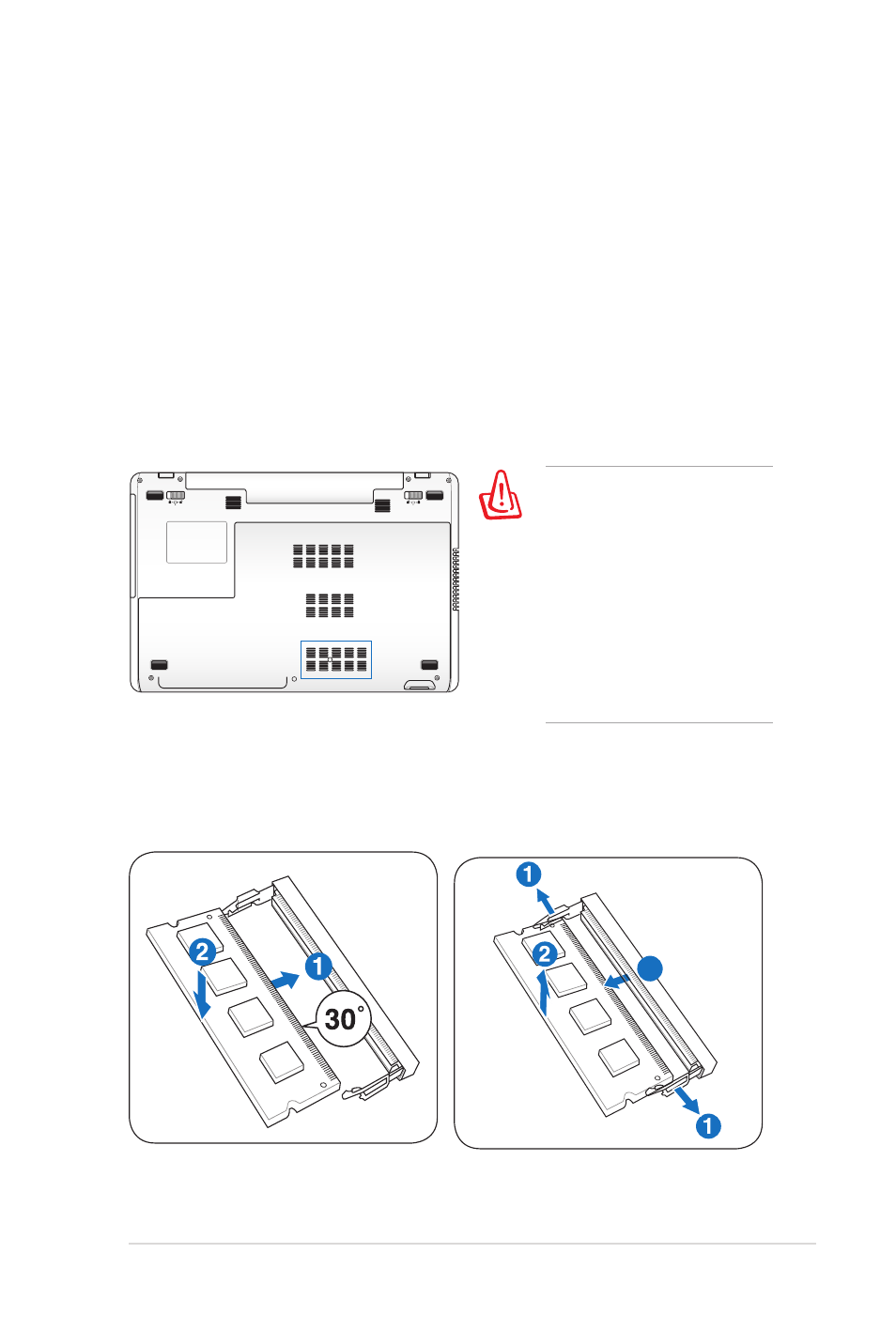 2

1

30°

1

2

1