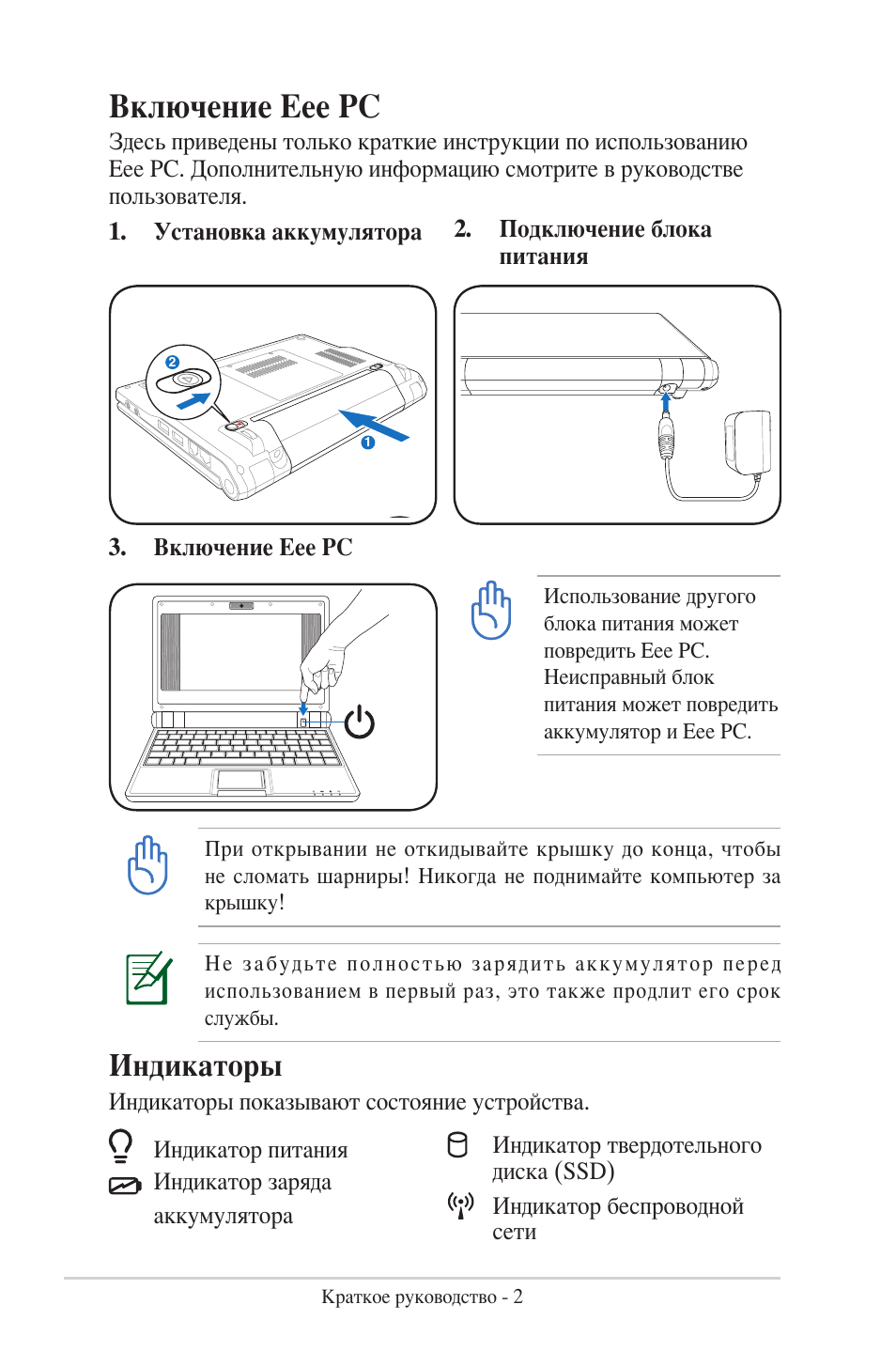 Включение Eee PC

Здесь приведены только краткие инструкции по использованию Eee PC. Дополнительную информацию смотрите в руководстве пользователя.

1. Установка аккумулятора

2. Подключение блока питания

2

1

3. Включение Eee PC

Использование другого блока питания может повредить Eee PC. Неисправный блок питания может повредить аккумулятор и Eee PC.

При открывании не откидывайте крышку до конца, чтобы не сломать шарниры! Никогда не поднимайте компьютер за крышку!

Не забудьте полностью зарядить аккумулятор перед использованием в первый раз, это также продлит его срок службы.

Индикаторы

Индикаторы показывают состояние устройства.

Индикатор питания

Индикатор заряда аккумулятора

Индикатор твердотельного диска (SSD)

Индикатор беспроводной сети

Краткое руководство - 2