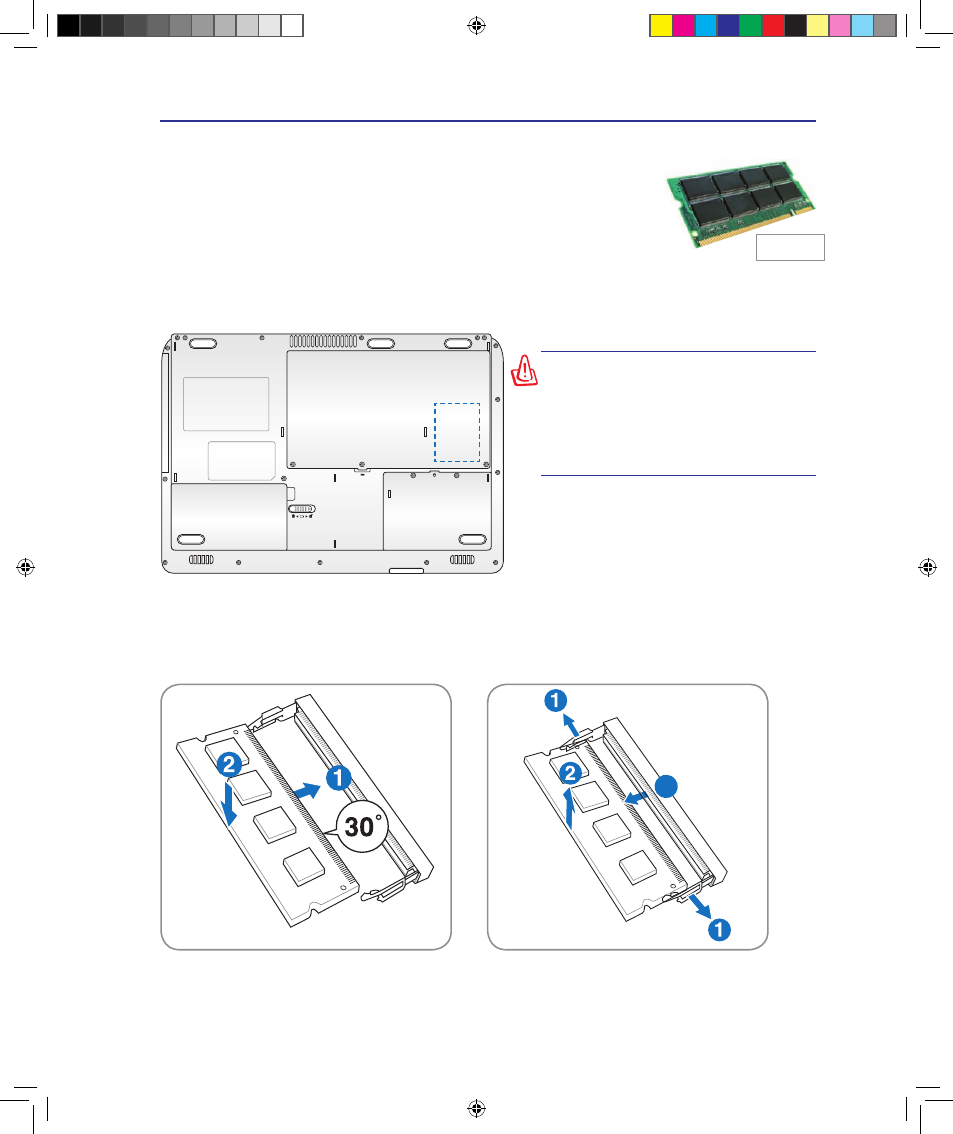 2
1
30°
1
2
1