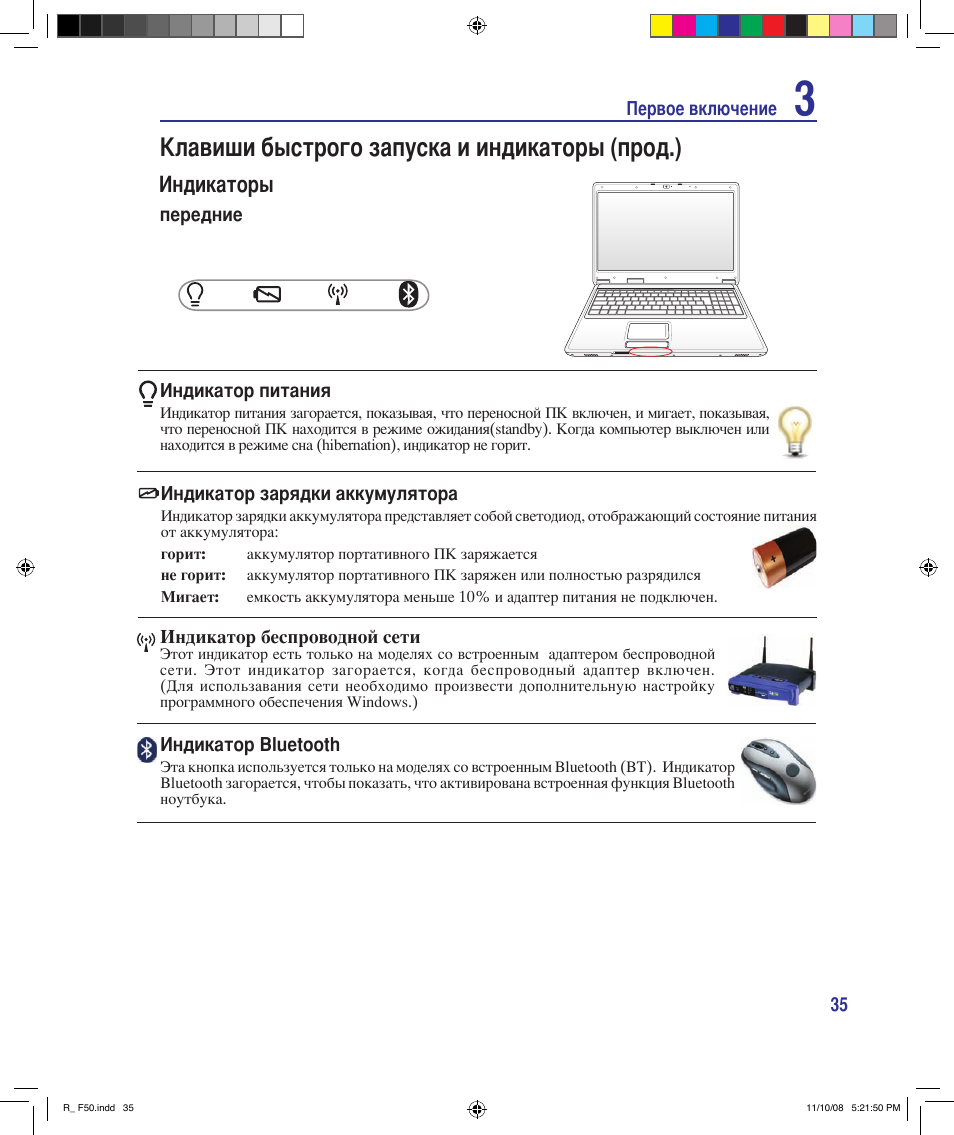 Первое включение 3

Клавиши быстрого запуска и индикаторы (прод.)

Индикаторы

передние

Индикатор питания

Индикатор питания загорается, показывая, что переносной ПК включен, и мигает, показывая, что переносной ПК находится в режиме ожидания(standby). Когда компьютер выключен или находится в режиме сна (hibernation), индикатор не горит.

Индикатор зарядки аккумулятора

Индикатор зарядки аккумулятора представляет собой светодиод, отображающий состояние питания от аккумулятора:

горит: аккумулятор портативного ПК заряжается

не горит: аккумулятор портативного ПК заряжен или полностью разрядился

Мигает: емкость аккумулятора меньше 10% и адаптер питания не подключен.

Индикатор беспроводной сети

Этот индикатор есть только на моделях со встроенным адаптером беспроводной сети. Этот индикатор загорается, когда беспроводный адаптер включен. (Для использавания сети необходимо произвести дополнительную настройку программного обеспечения Windows.)

Индикатор Bluetooth

Эта кнопка используется только на моделях со встроенным Bluetooth (BT). Индикатор Bluetooth загорается, чтобы показать, что активирована встроенная функция Bluetooth ноутбука.

35

R_ F50.indd 35

11/10/08 5:21:50 PM