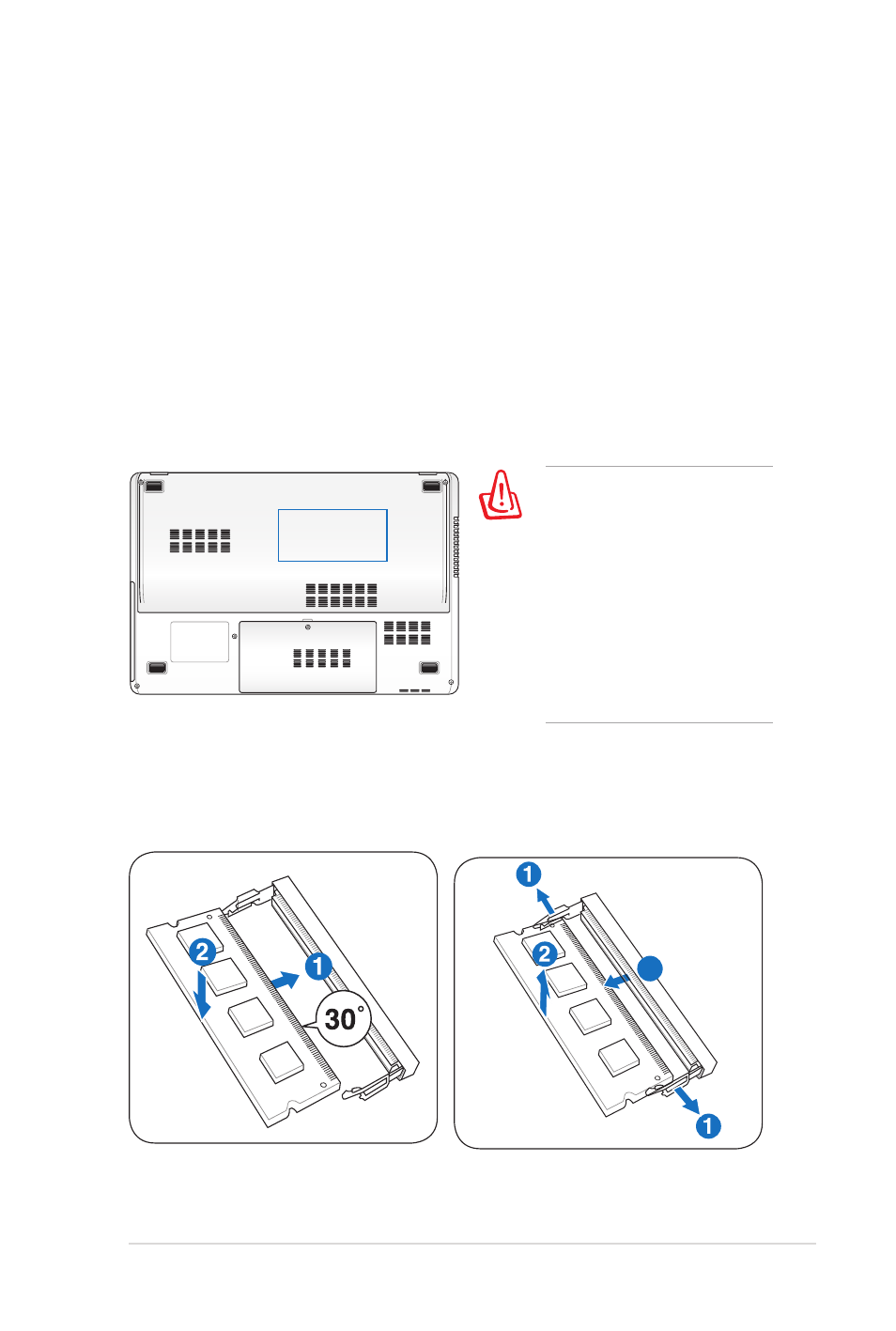 2

1

30°

1

2

1