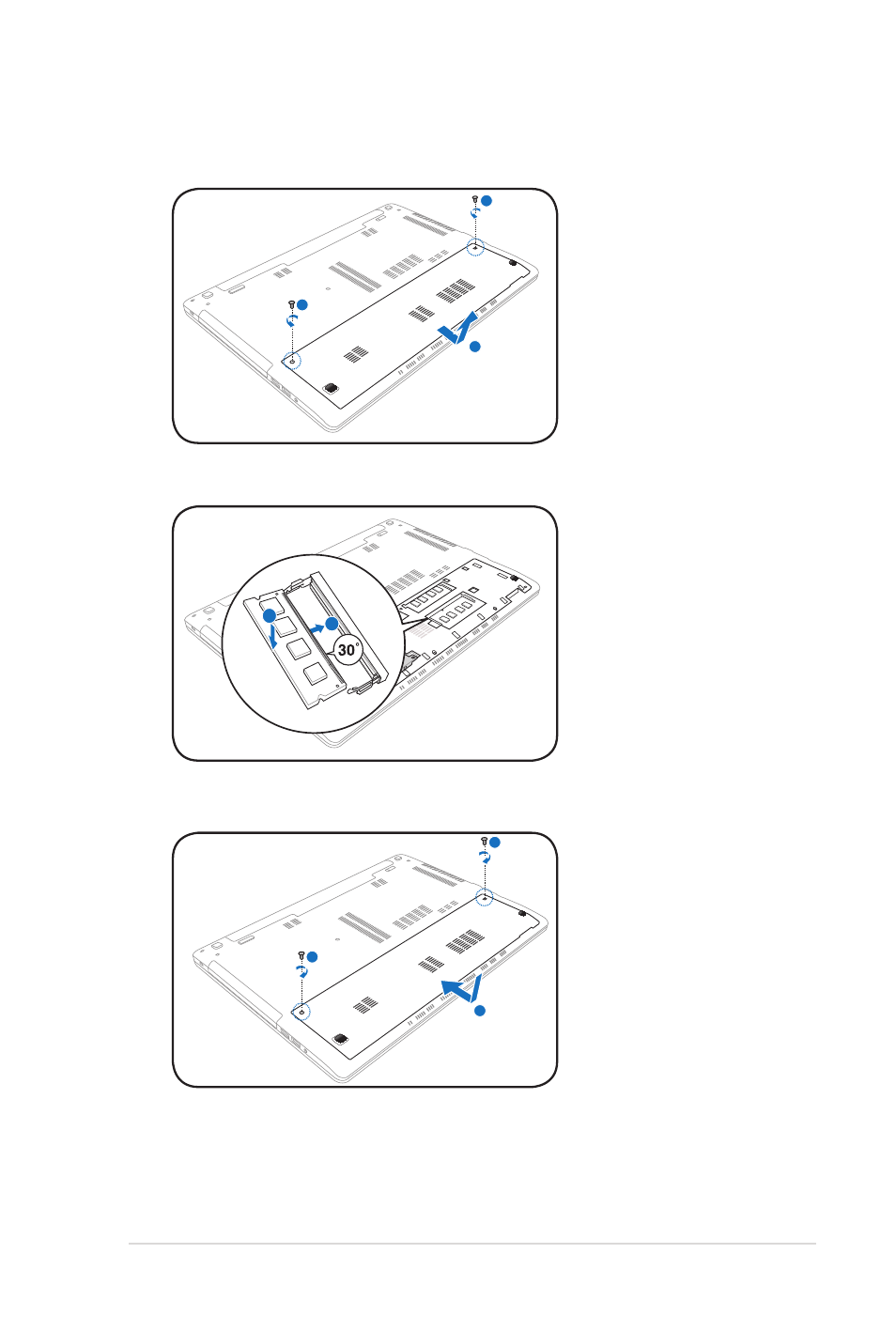 30°