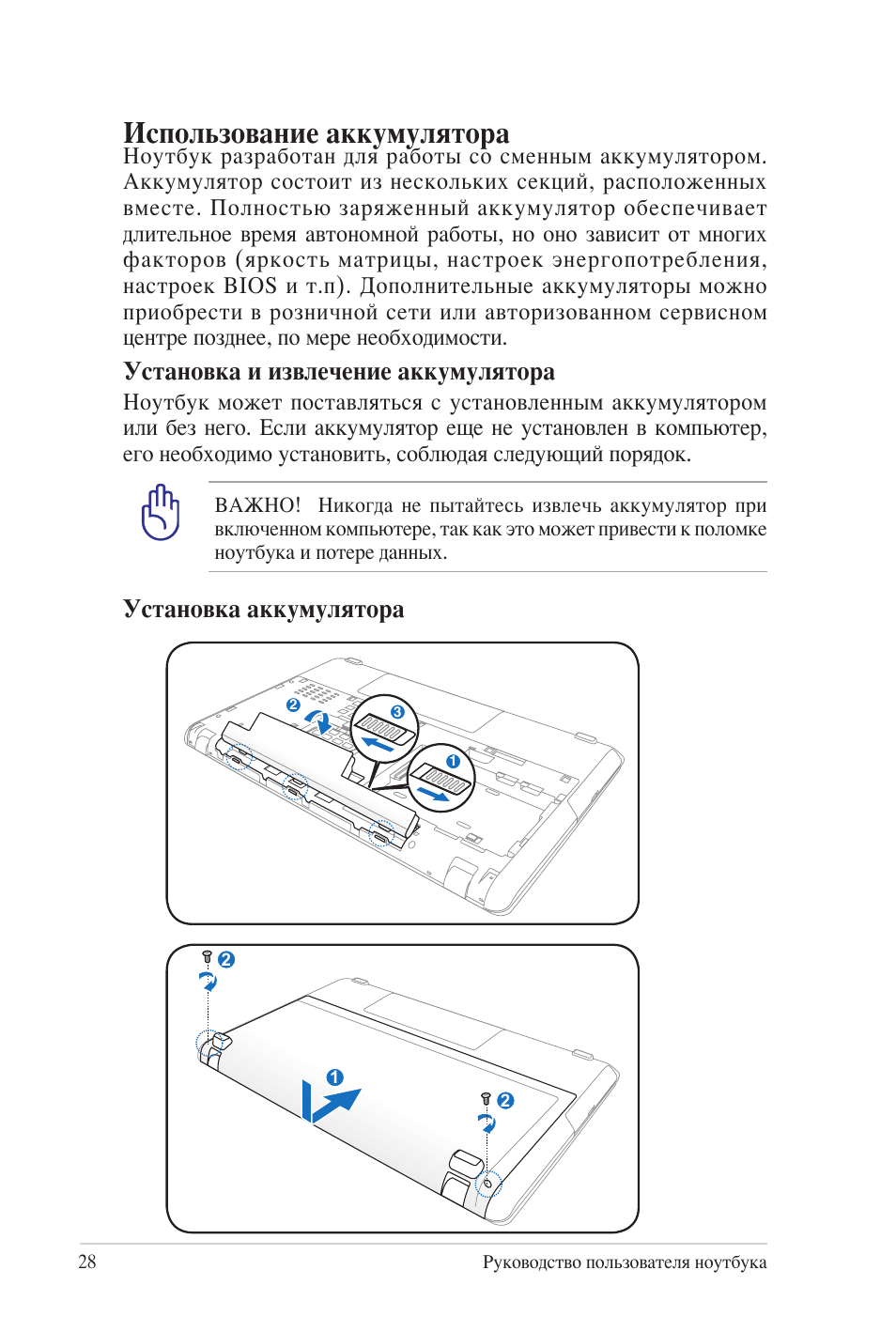 Использование аккумулятора
Ноутбук разработан для работы со сменным аккумулятором. Аккумулятор состоит из нескольких секций, расположенных вместе. Полностью заряженный аккумулятор обеспечивает длительное время автономной работы, но оно зависит от многих факторов (яркость матрицы, настроек энергопотребления, настроек BIOS и т.п). Дополнительные аккумуляторы можно приобрести в розничной сети или авторизованном сервисном центре позднее, по мере необходимости.

Установка и извлечение аккумулятора
Ноутбук может поставляться с установленным аккумулятором или без него. Если аккумулятор еще не установлен в компьютер, его необходимо установить, соблюдая следующий порядок.

ВАЖНО! Никогда не пытайтесь извлечь аккумулятор при включенном компьютере, так как это может привести к поломке ноутбука и потере данных.

Установка аккумулятора

2
3
1

2
1
2

28
Руководство пользователя ноутбука