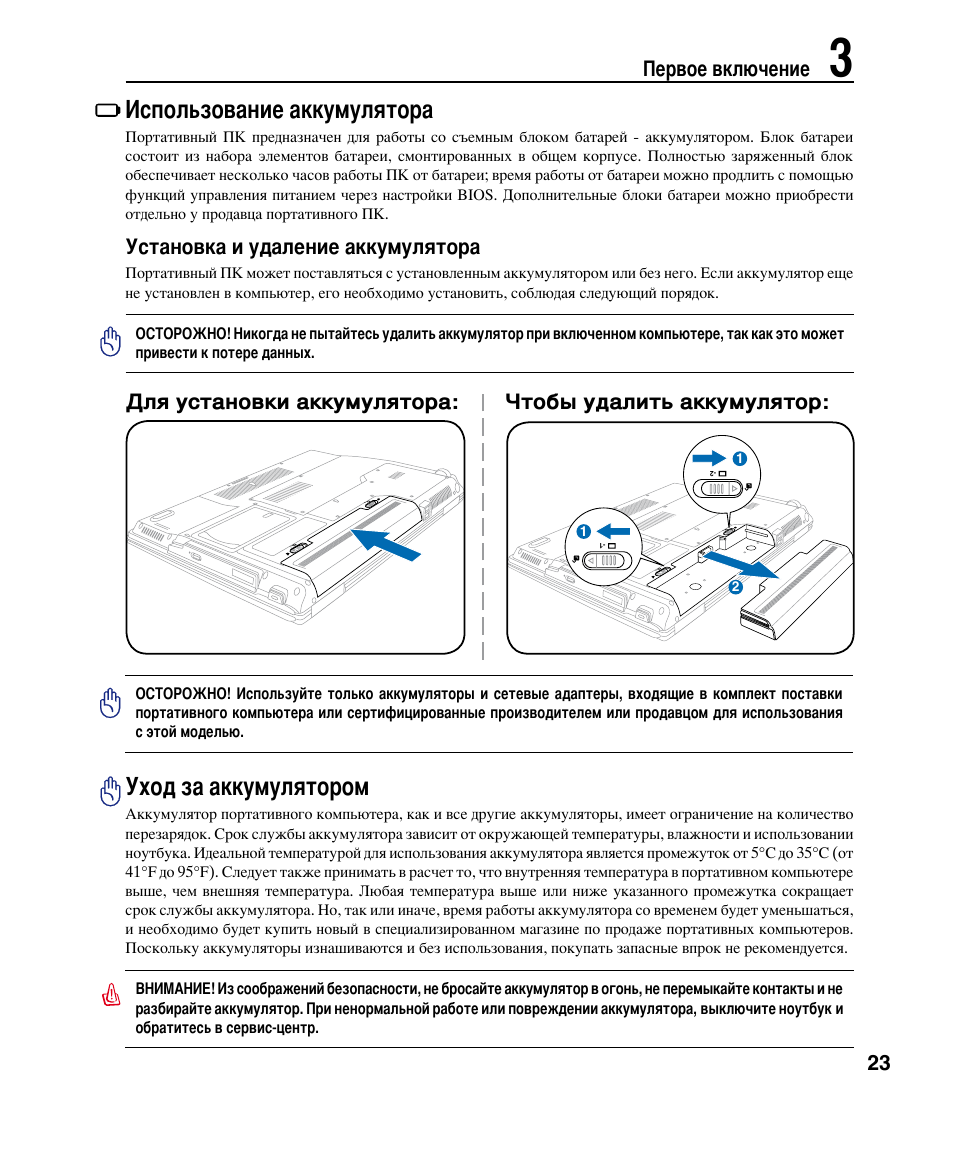 Первое включение 3

Использование аккумулятора

Портативный ПК предназначен для работы со съемным блоком батарей - аккумулятором. Блок батареи состоит из набора элементов батареи, смонтированных в общем корпусе. Полностью заряженный блок обеспечивает несколько часов работы ПК от батареи; время работы от батареи можно продлить с помощью функций управления питанием через настройки BIOS. Дополнительные блоки батареи можно приобрести отдельно у продавца портативного ПК.

Установка и удаление аккумулятора

Портативный ПК может поставляться с установленным аккумулятором или без него. Если аккумулятор еще не установлен в компьютер, его необходимо установить, соблюдая следующий порядок.

ОСТОРОЖНО! Никогда не пытайтесь удалить аккумулятор при включенном компьютере, так как это может привести к потере данных.

Для установки аккумулятора:

Чтобы удалить аккумулятор:

1

1

2

ОСТОРОЖНО! Используйте только аккумуляторы и сетевые адаптеры, входящие в комплект поставки портативного компьютера или сертифицированные производителем или продавцом для использования с этой моделью.

Уход за аккумулятором

Аккумулятор портативного компьютера, как и все другие аккумуляторы, имеет ограничение на количество перезарядок. Срок службы аккумулятора зависит от окружающей температуры, влажности и использовании ноутбука. Идеальной температурой для использования аккумулятора является промежуток от 5°C до 35°C (от 41°F до 95°F). Следует также принимать в расчет то, что внутренняя температура в портативном компьютере выше, чем внешняя температура. Любая температура выше или ниже указанного промежутка сокращает срок службы аккумулятора. Но, так или иначе, время работы аккумулятора со временем будет уменьшаться, и необходимо будет купить новый в специализированном магазине по продаже портативных компьютеров. Поскольку аккумуляторы изнашиваются и без использования, покупать запасные впрок не рекомендуется.

ВНИМАНИЕ! Из соображений безопасности, не бросайте аккумулятор в огонь, не перемыкайте контакты и не разбирайте аккумулятор. При ненормальной работе или повреждении аккумулятора, выключите ноутбук и обратитесь в сервис-центр.

23