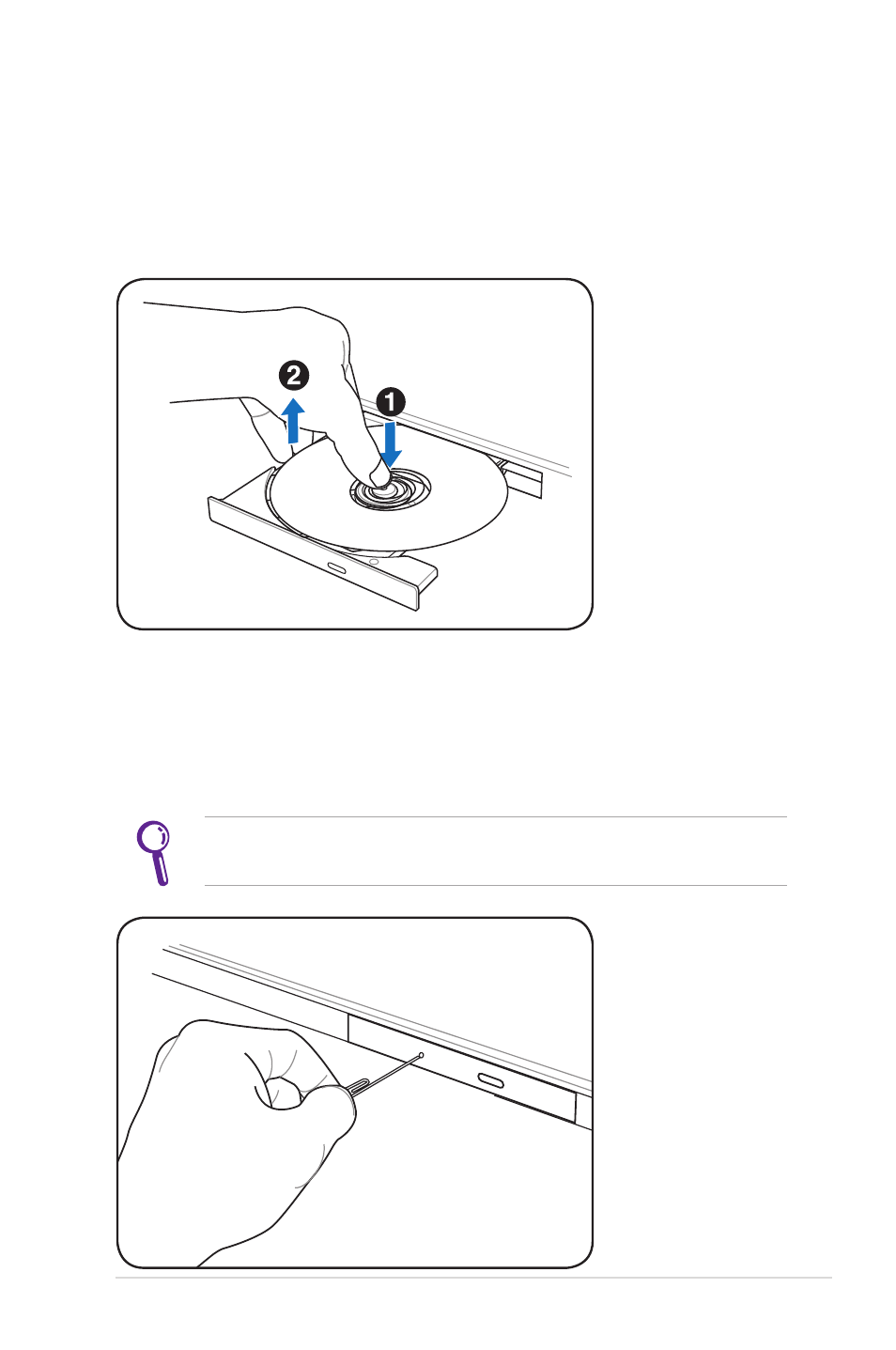 2

1