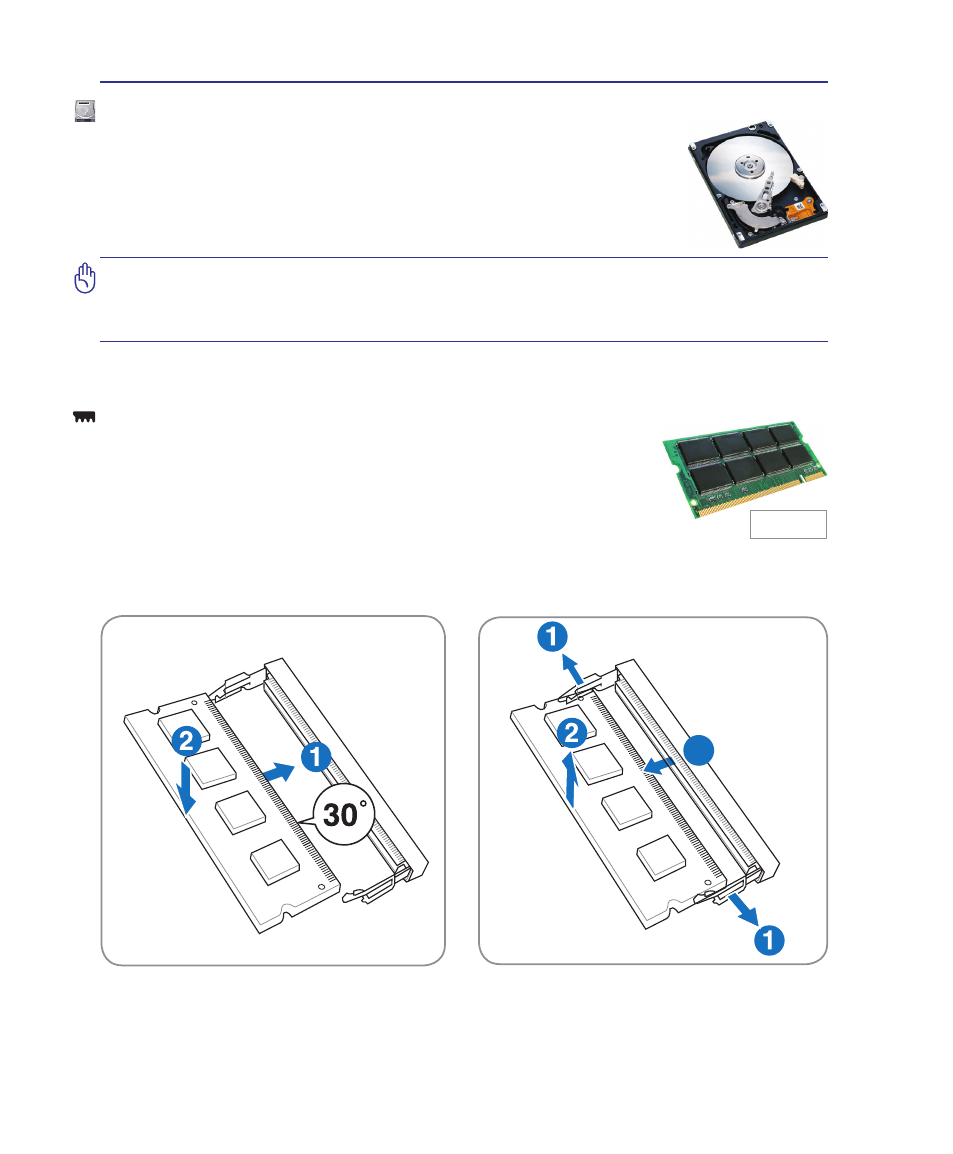 2

1

30°

1

2

1