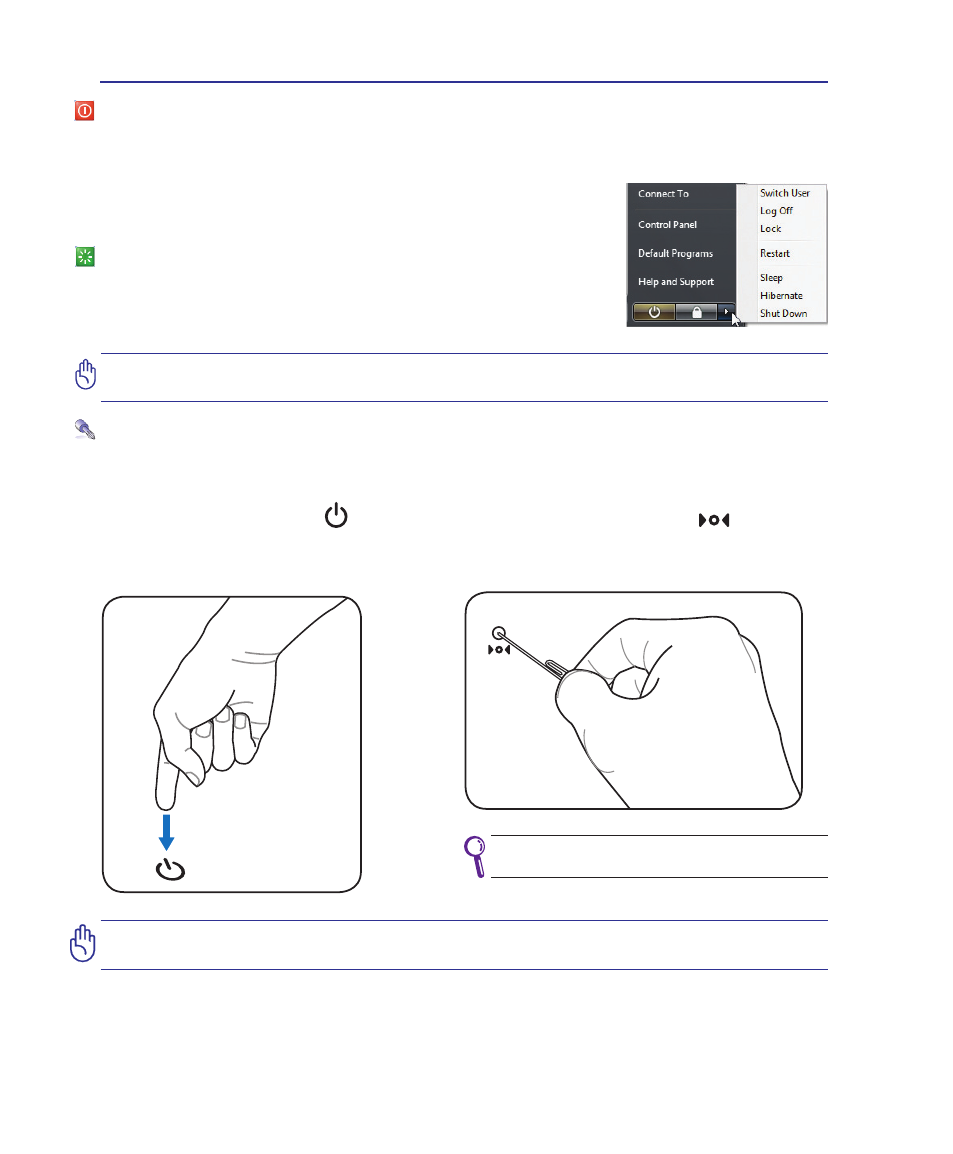 Connect To
Control Panel
Default Programs
Help and Support

Switch User
Log Off
Lock
Restart
Sleep
Hibernate
Shut Down