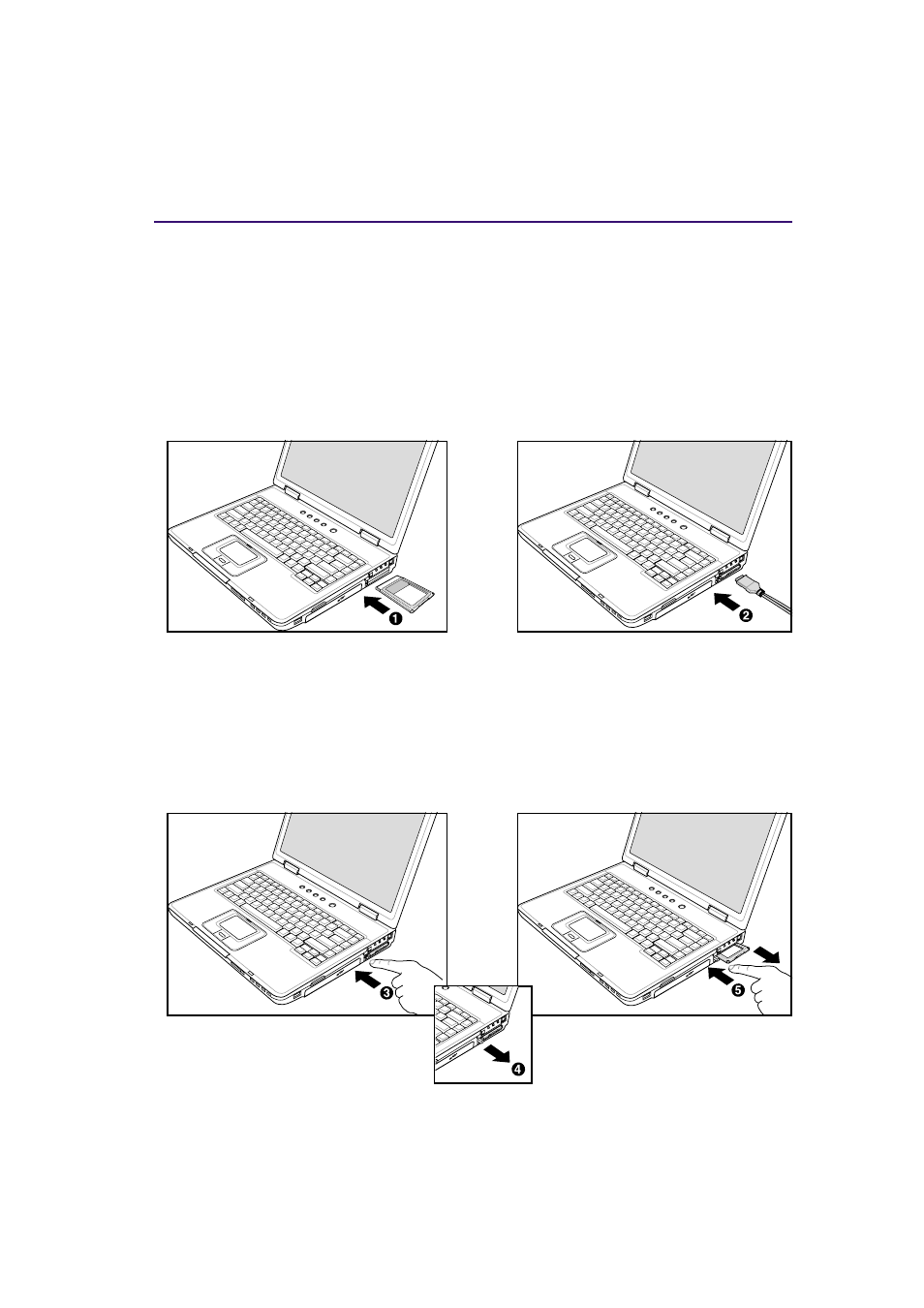 ❶

❷

❸

❹

❺