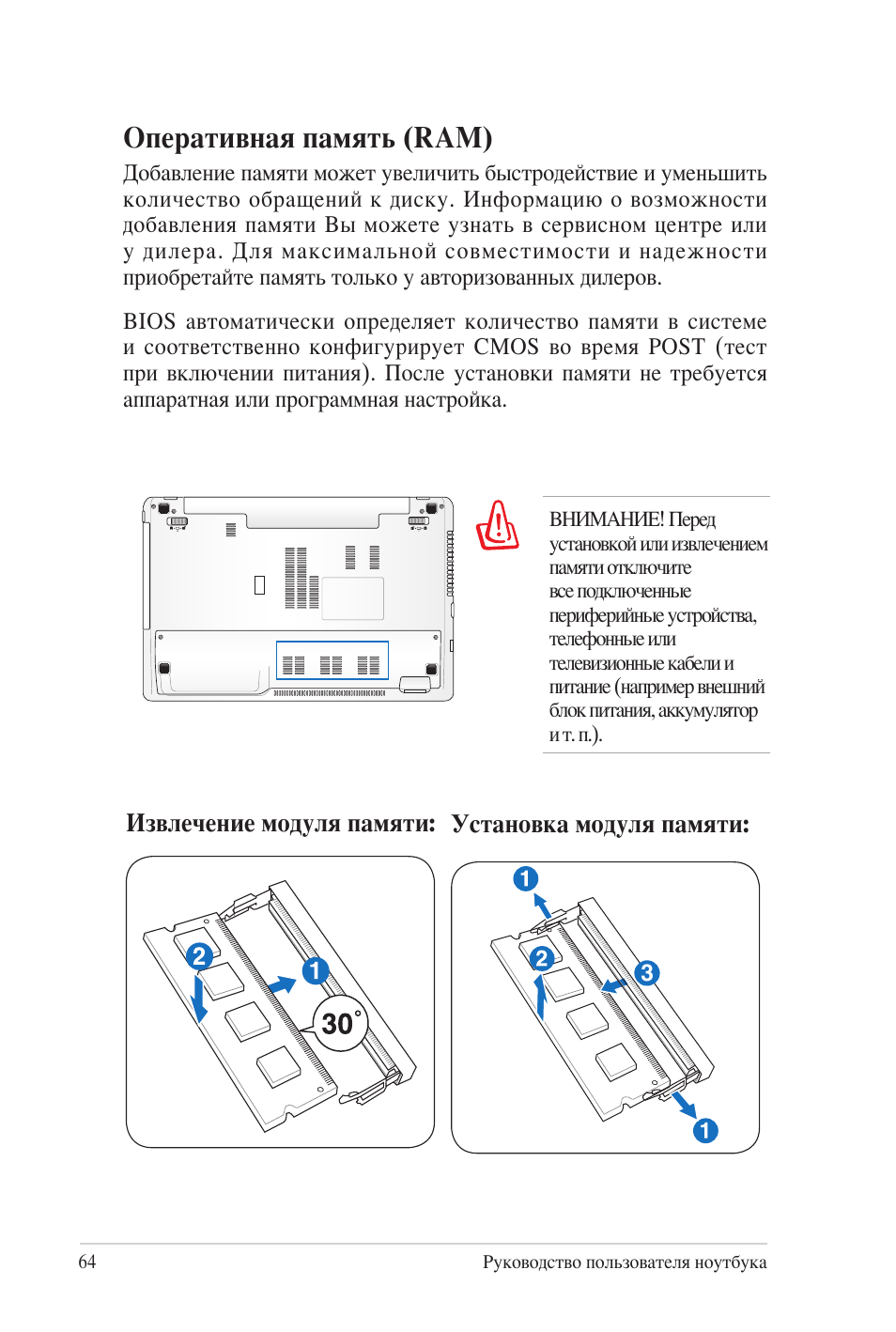 Оперативная память (RAM)

Добавление памяти может увеличить быстродействие и уменьшить количество обращений к диску. Информацию о возможности добавления памяти Вы можете узнать в сервисном центре или у дилера. Для максимальной совместимости и надежности приобретайте память только у авторизованных дилеров.

BIOS автоматически определяет количество памяти в системе и соответственно конфигурирует CMOS во время POST (тест при включении питания). После установки памяти не требуется аппаратная или программная настройка.

ВНИМАНИЕ! Перед установкой или извлечением памяти отключите все подключенные периферийные устройства, телефонные или телевизионные кабели и питание (например внешний блок питания, аккумулятор и т. п.).

Извлечение модуля памяти:

2

1

30°

Установка модуля памяти:

1

2

3

1

64

Руководство пользователя ноутбука