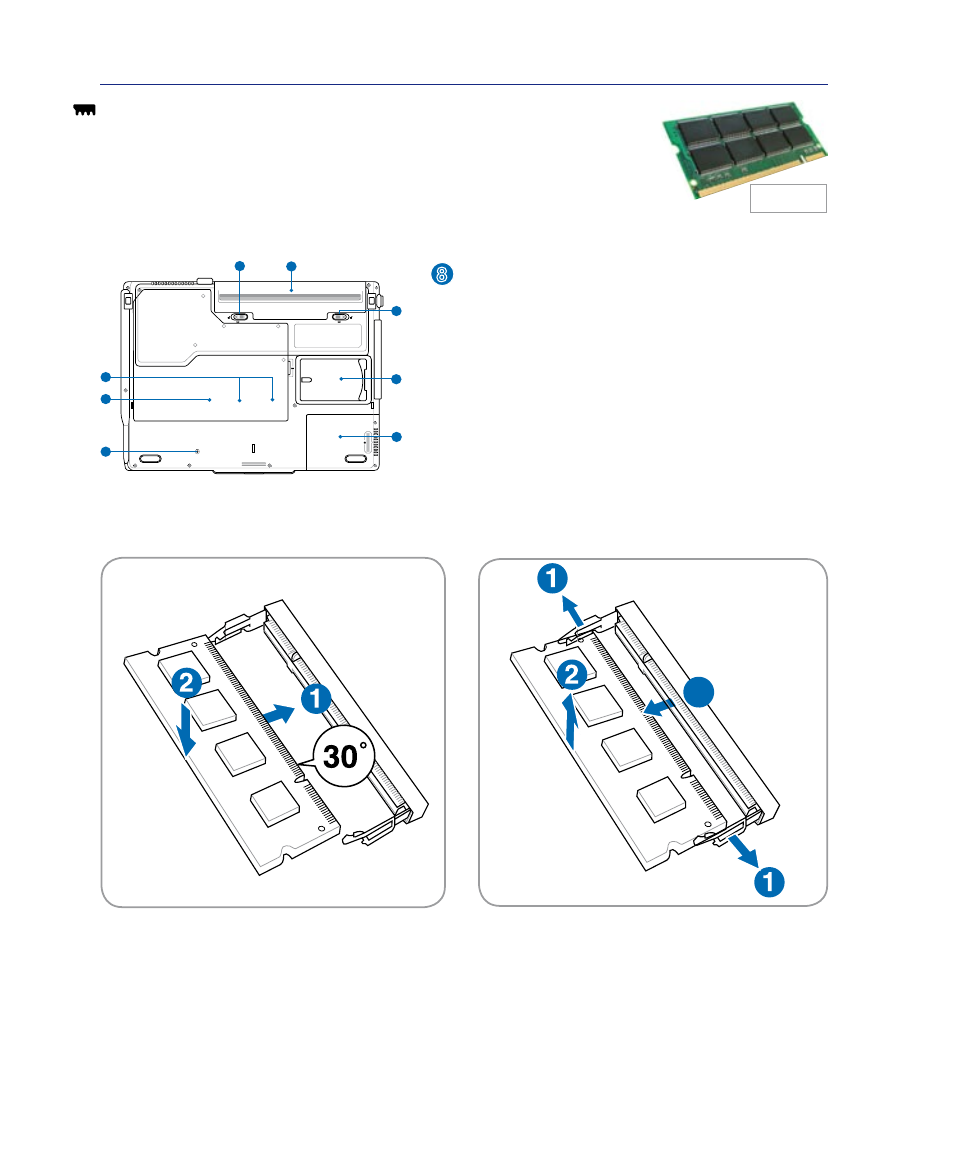 8

2

1

30°

1

2

1