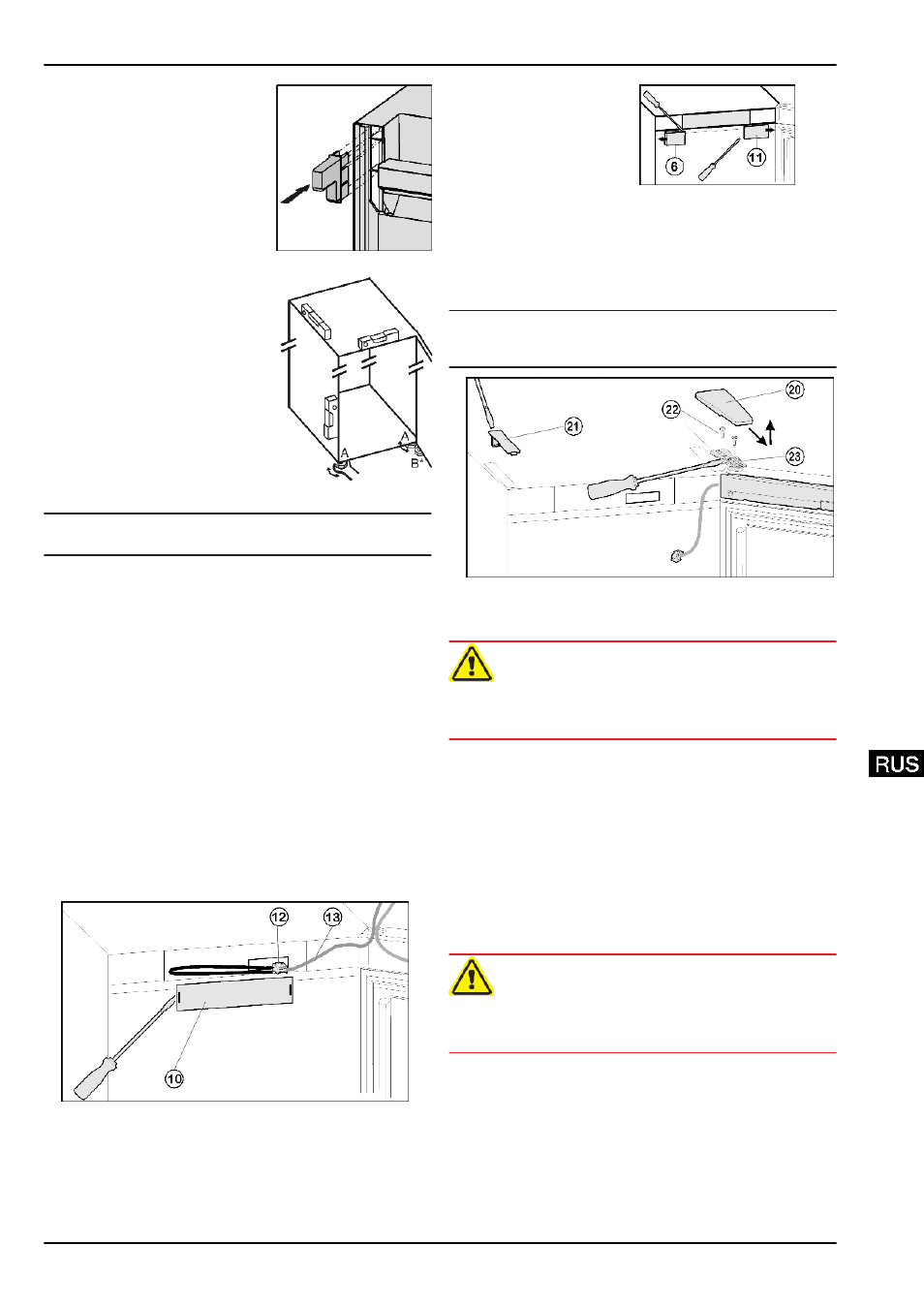 6
11
A
A
B
20
21
22
23
RUS
12
13
10