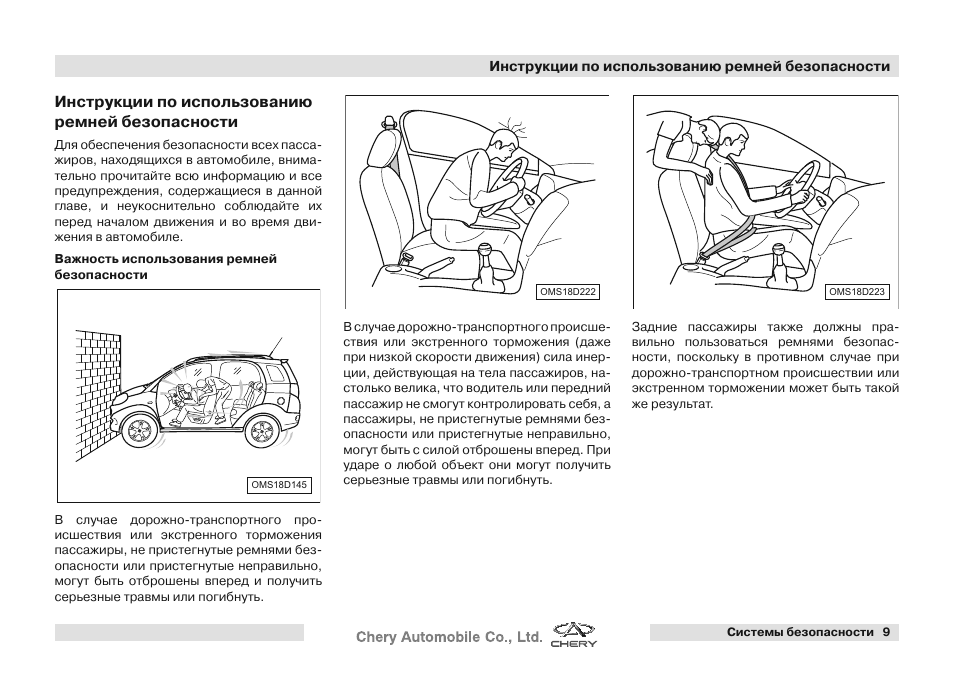 Инструкции по использованию ремней безопасности

Инструкции по использованию ремней безопасности

Для обеспечения безопасности всех пассажиров, находящихся в автомобиле, внимательно прочитайте всю информацию и все предупреждения, содержащиеся в данной главе, и неукоснительно соблюдайте их перед началом движения и во время движения в автомобиле.

Важность использования ремней безопасности

OMS18D145

В случае дорожно-транспортного происшествия или экстренного торможения пассажиры, не пристегнутые ремнями безопасности или пристегнутые неправильно, могут быть отброшены вперед и получить серьезные травмы или погибнуть.

OMS18D222

В случае дорожно-транспортного происшествия или экстренного торможения (даже при низкой скорости движения) сила инерции, действующая на тела пассажиров, настолько велика, что водитель или передний пассажир не смогут контролировать себя, а пассажиры, не пристегнутые ремнями безопасности или пристегнутые неправильно, могут быть с силой отброшены вперед. При ударе о любой объект они могут получить серьезные травмы или погибнуть.

OMS18D223

Задние пассажиры также должны правильно пользоваться ремнями безопасности, поскольку в противном случае при дорожно-транспортном происшествии или экстренном торможении может быть такой же результат.

Chery Automobile Co., Ltd. CHERY

Системы безопасности 9