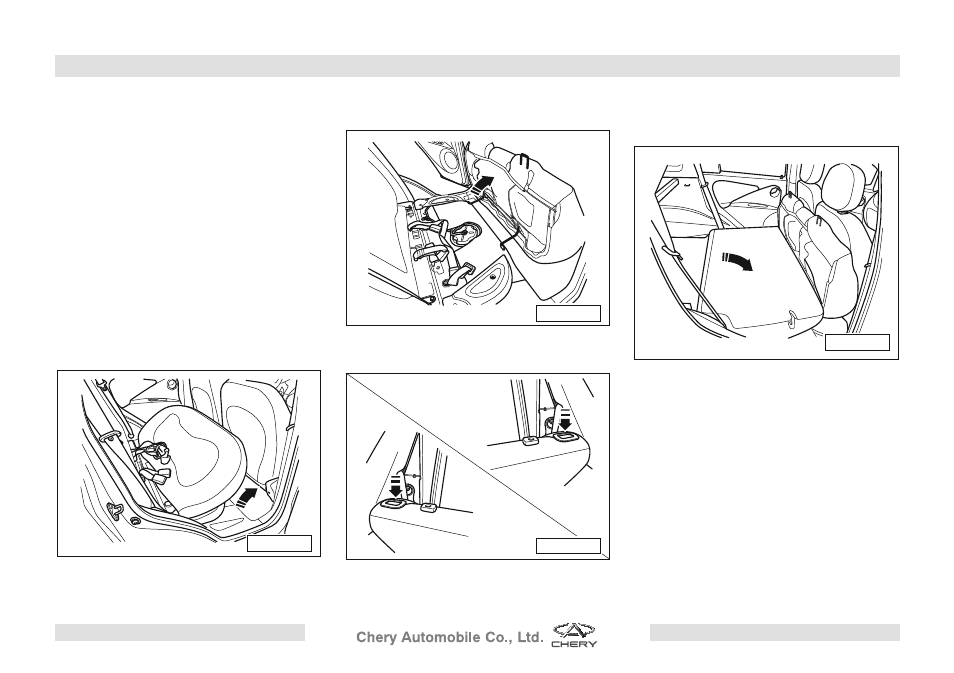 Chery Automobile Co., Ltd. CHERY