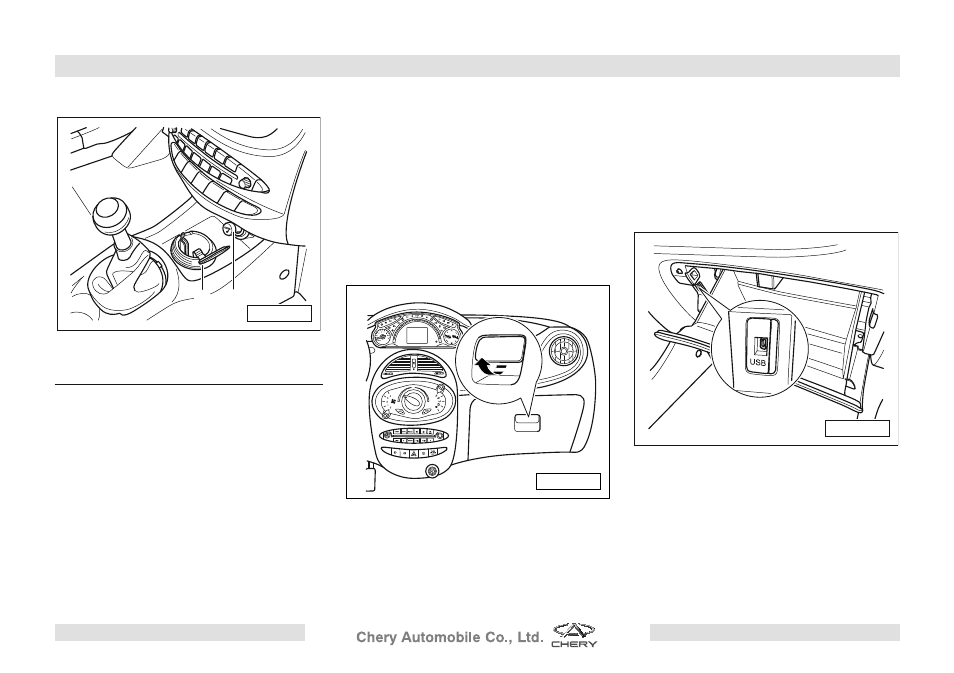 USB

Chery Automobile Co., Ltd.

CHERY