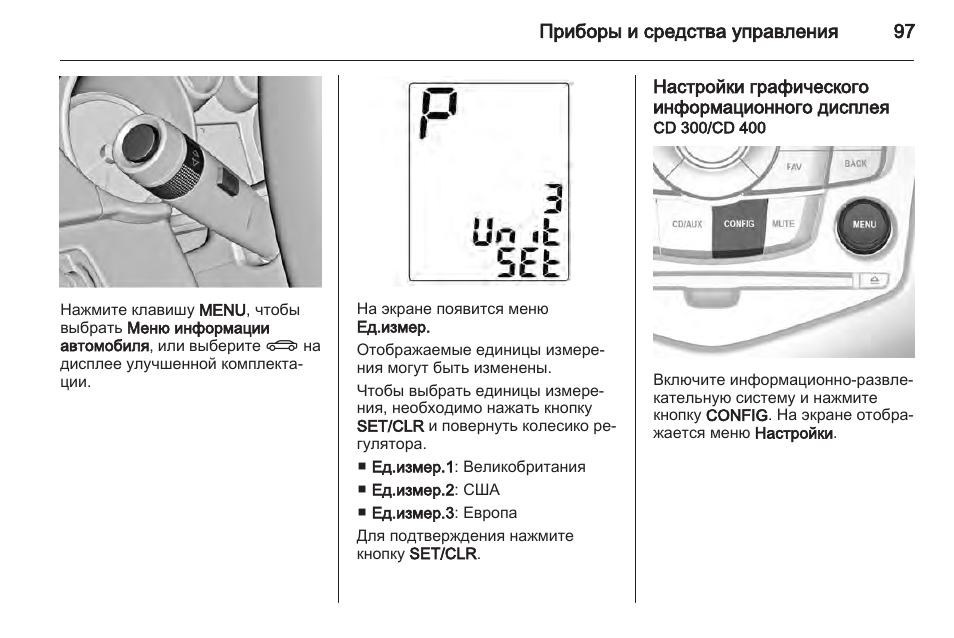 Приборы и средства управления 97

Нажмите клавишу MENU, чтобы выбрать Меню информации автомобиля, или выберите на дисплее улучшенной комплектации.

P
3
Unit
SEt

На экране появится меню Ед.измер.

Отображаемые единицы измерения могут быть изменены.

Чтобы выбрать единицы измерения, необходимо нажать кнопку SET/CLR и повернуть колесико регулятора.

■ Ед.измер.1: Великобритания
■ Ед.измер.2: США
■ Ед.измер.3: Европа

Для подтверждения нажмите кнопку SET/CLR.

Настройки графического информационного дисплея CD 300/CD 400

FAV
BACK
CD/AUX
CONFIG
MUTE
MENU

Включите информационно-развлекательную систему и нажмите кнопку CONFIG. На экране отображается меню Настройки.