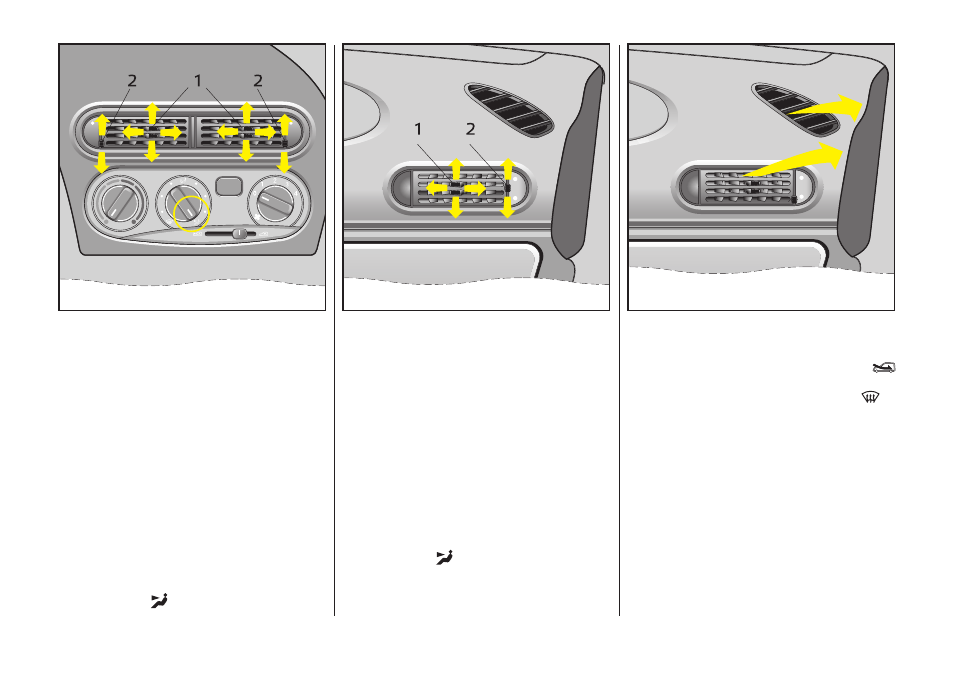 2 1 2

1 2