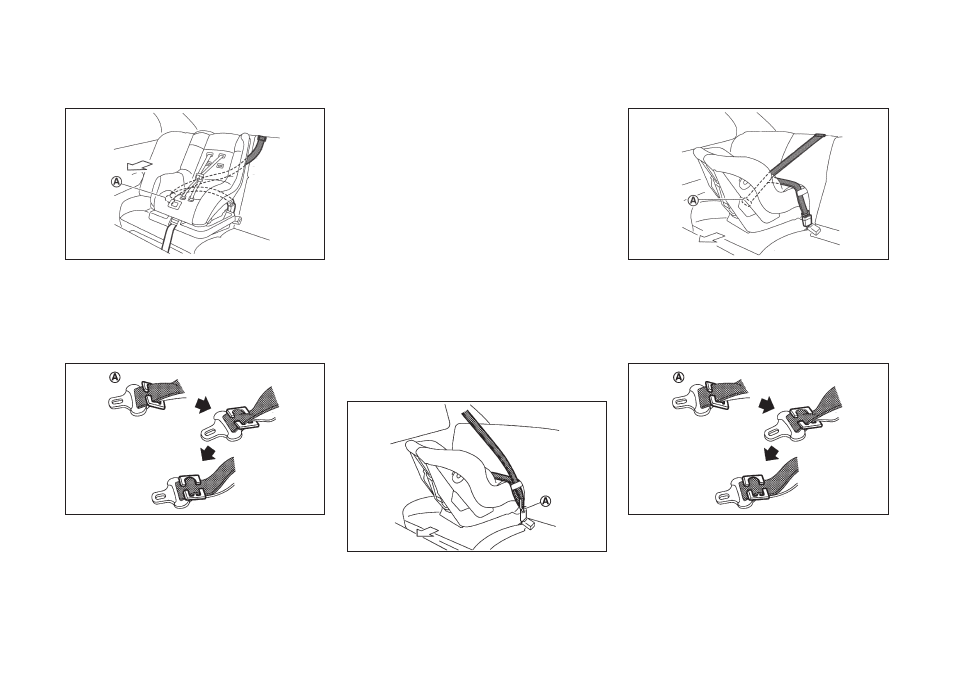 Ⓐ

Ⓐ

Ⓐ

Ⓐ

Ⓐ