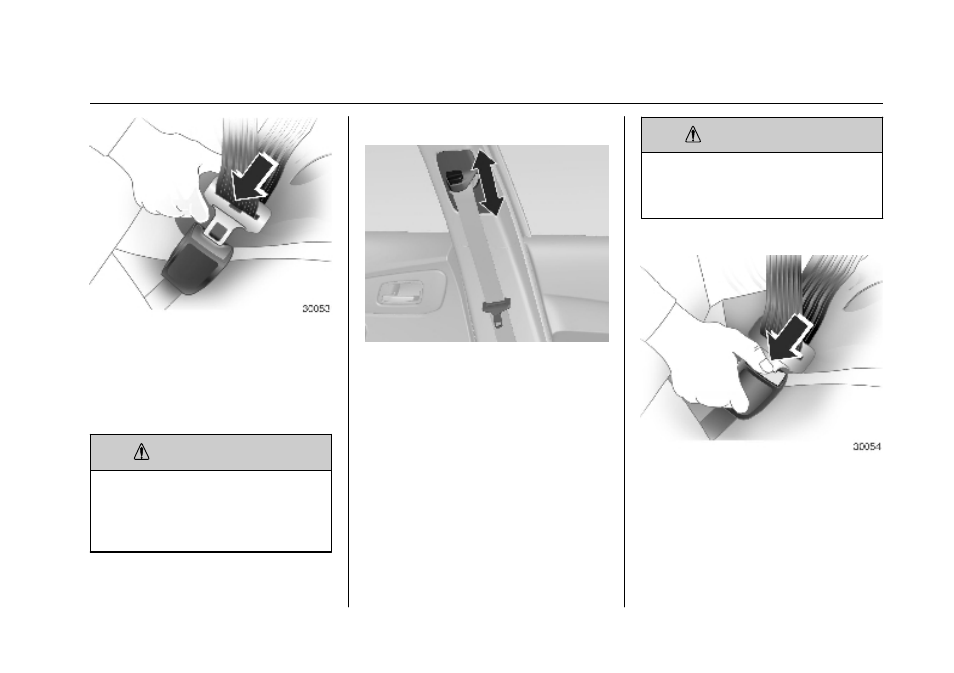 30053

30054