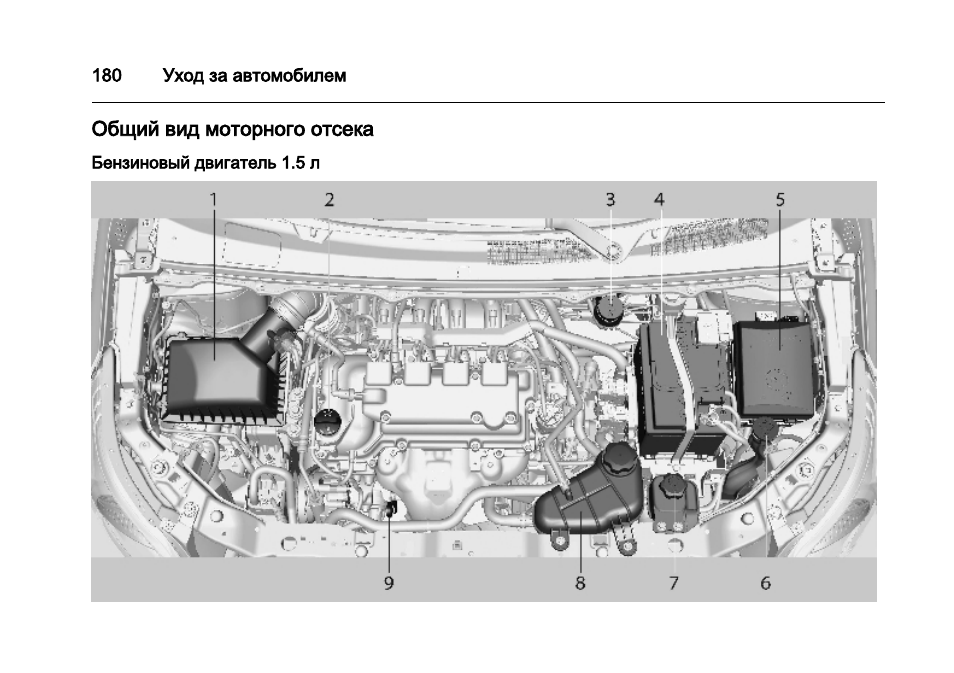 180 Уход за автомобилем

Общий вид моторного отсека

Бензиновый двигатель 1.5 л

1
2
3
4
5
9
8
7
6