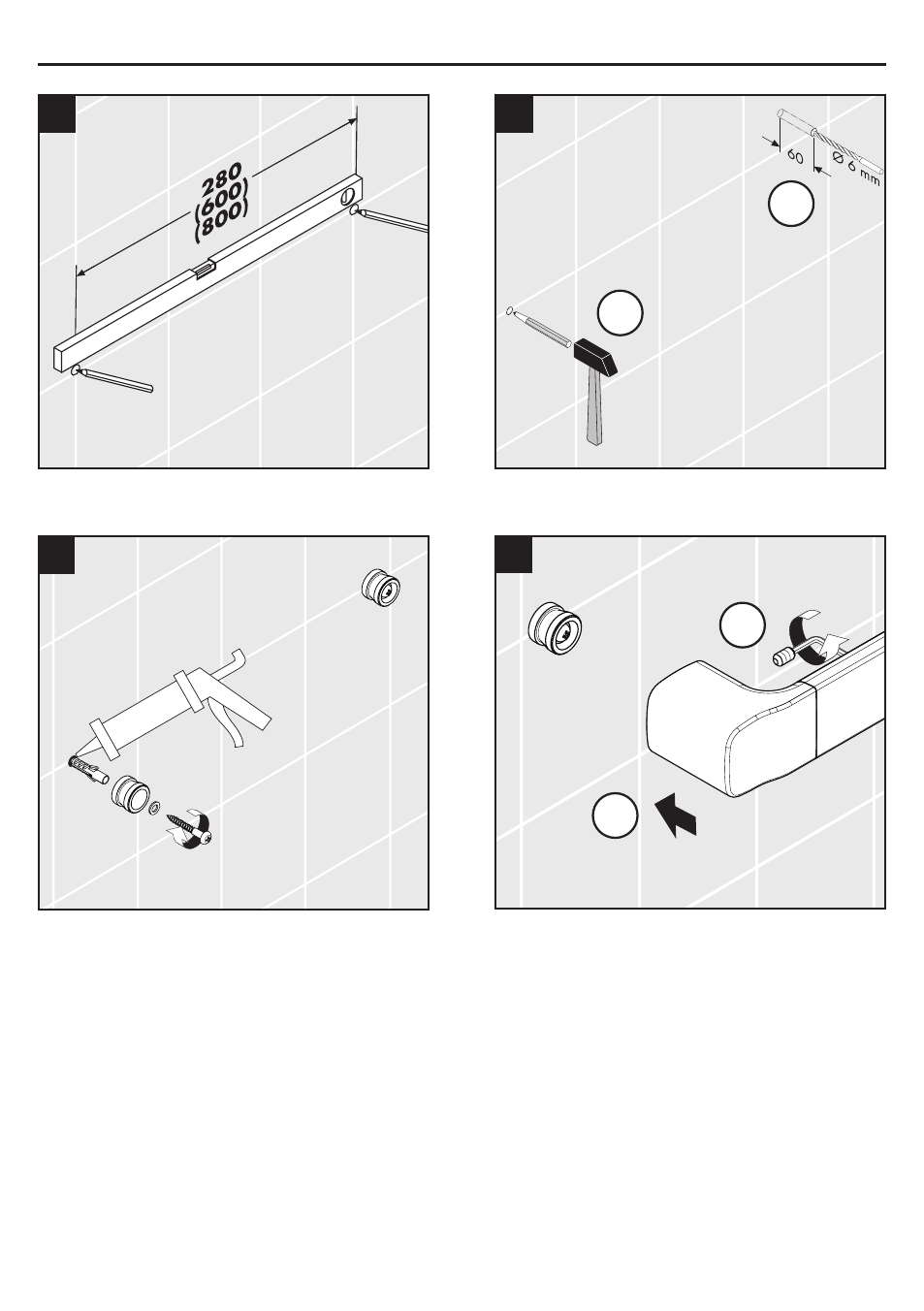 280
(600)
(800)

60
Ø 6 mm