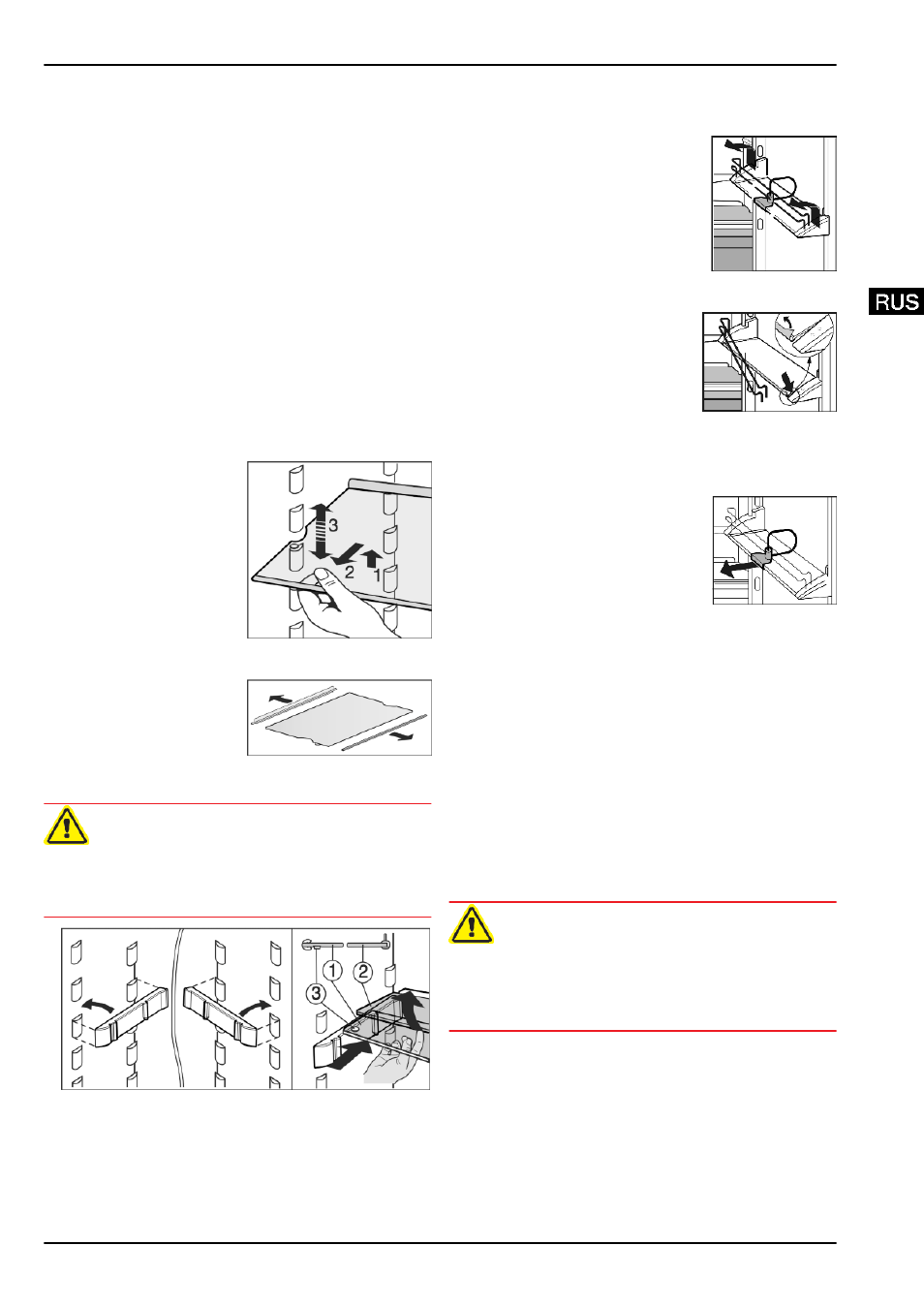 RUS

3
2
1

1
2
3