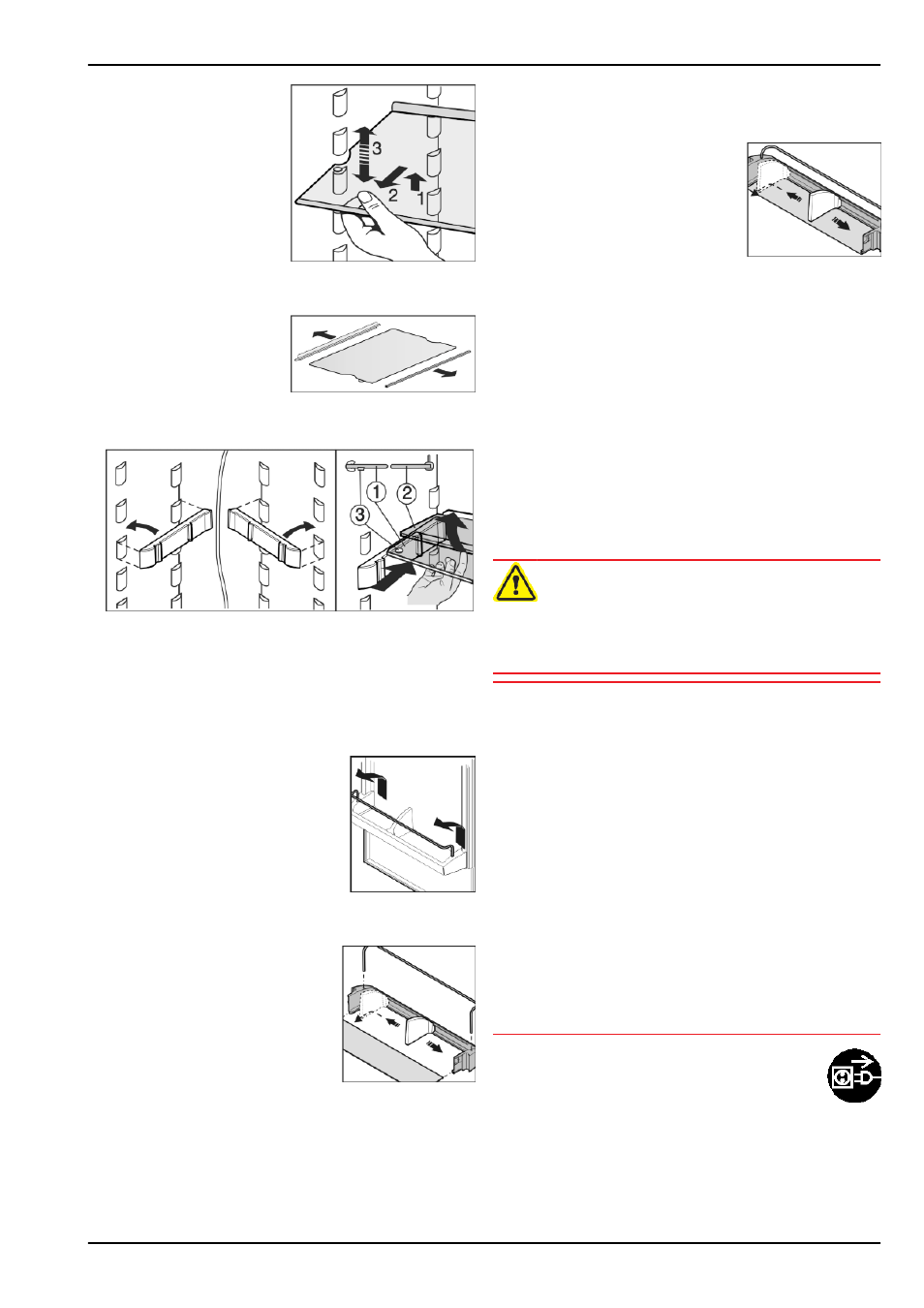 3
2
1

1
2
3