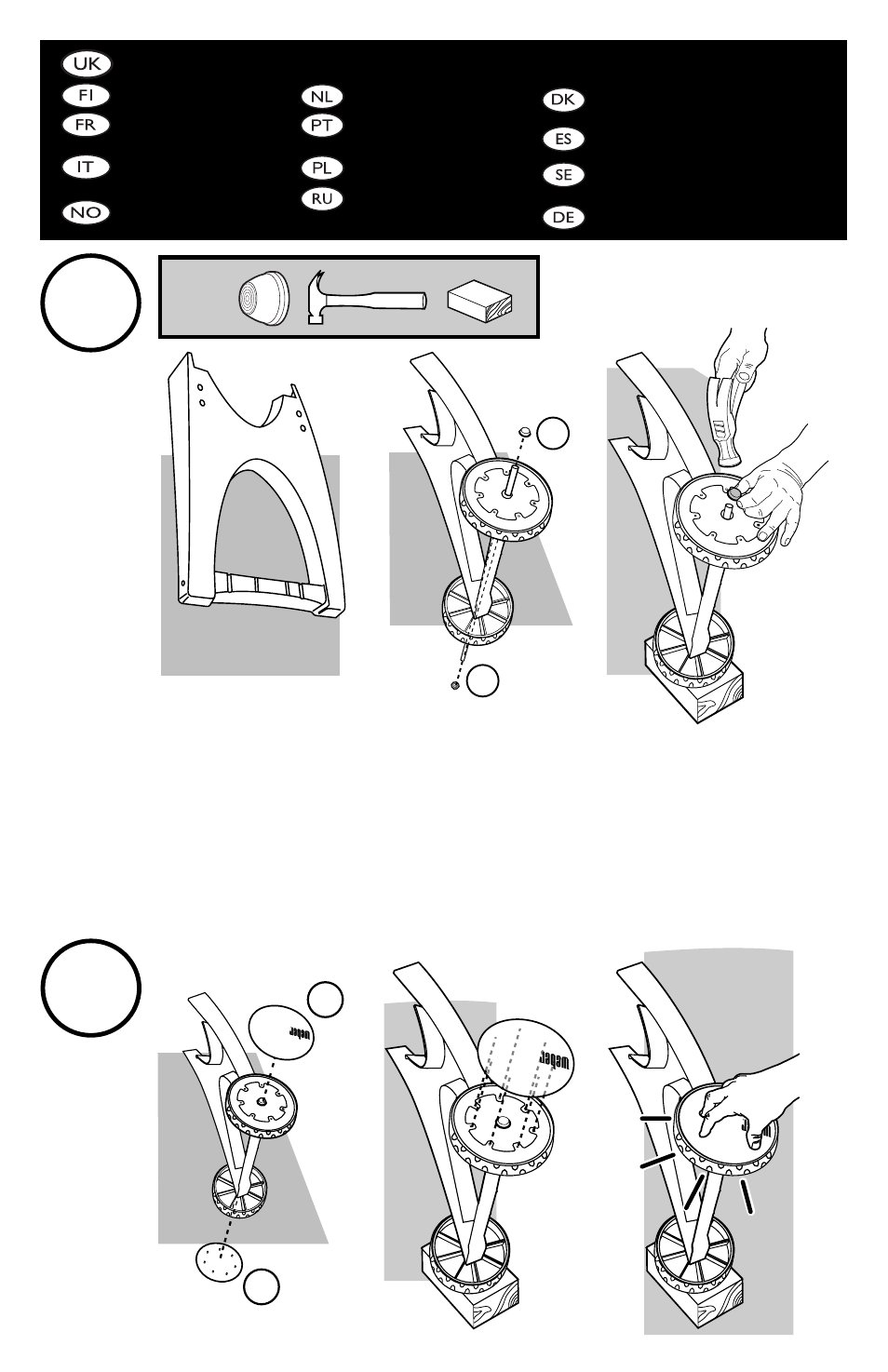 UK
FI
FR
IT
NO
NL
PT
PL
RU
DK
ES
SE
DE

weber

weber