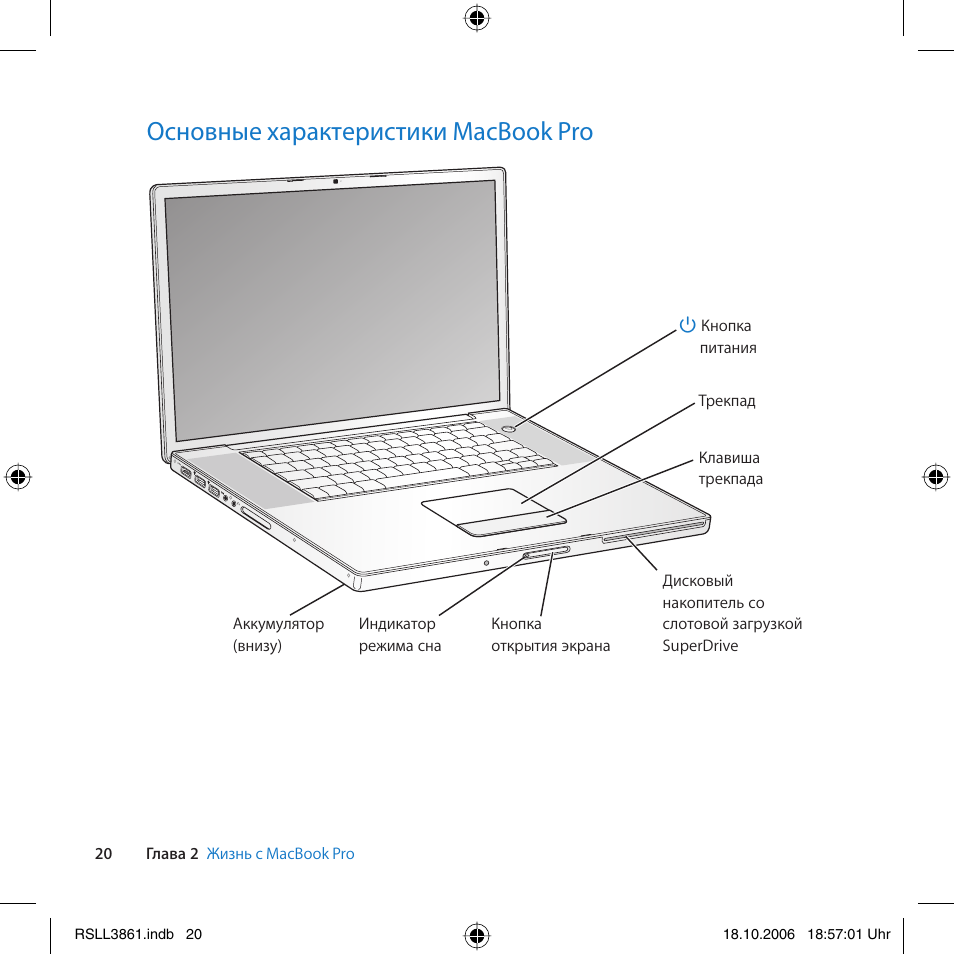 Основные характеристики MacBook Pro

Кнопка питания

Трекпад

Клавиша трекпада

Дисковый накопитель со слотовой загрузкой SuperDrive

Аккумулятор (внизу)

Индикатор режима сна

Кнопка открытия экрана

20 Глава 2 Жизнь с MacBook Pro

RSLL3861.indb 20 18.10.2006 18:57:01 Uhr