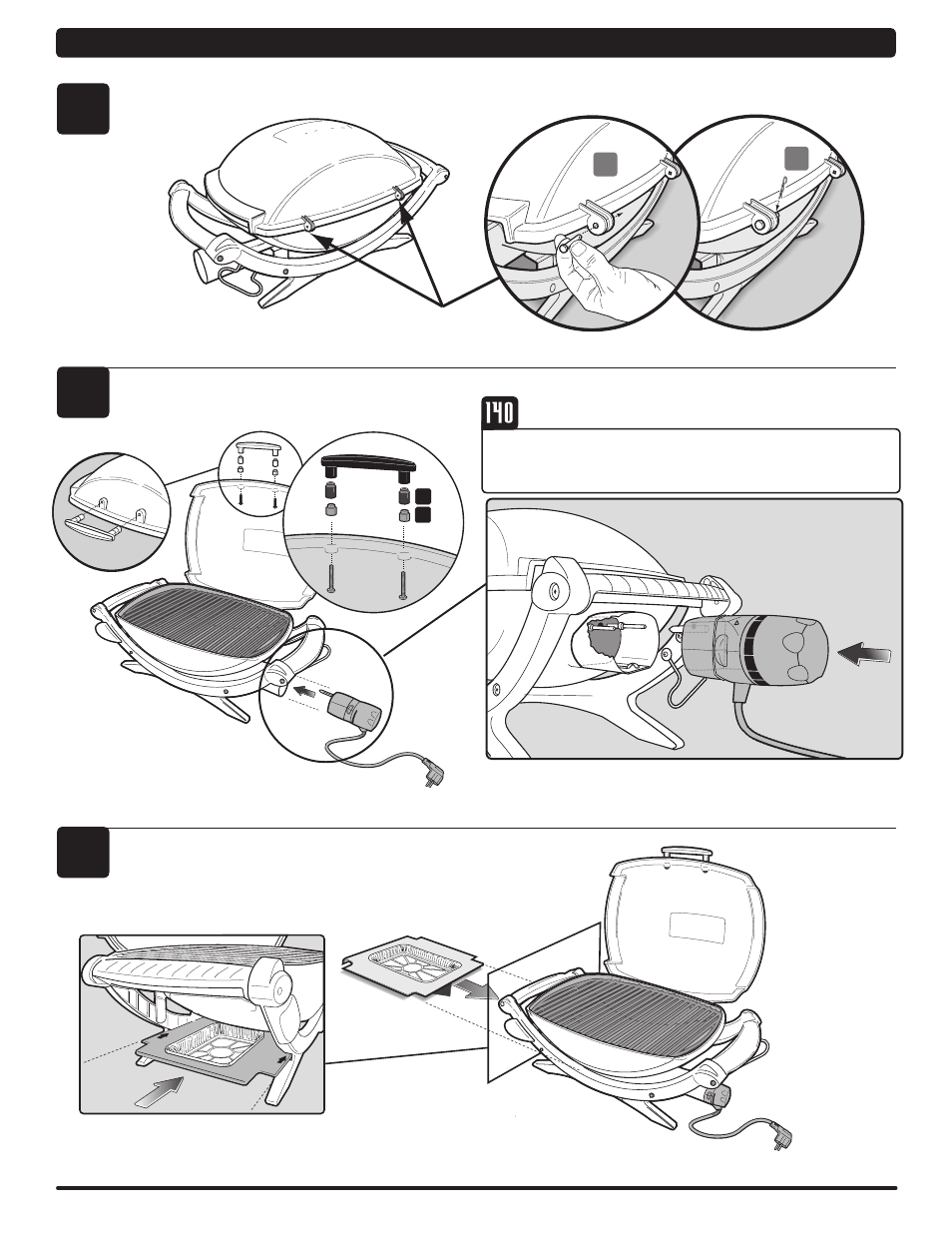 140