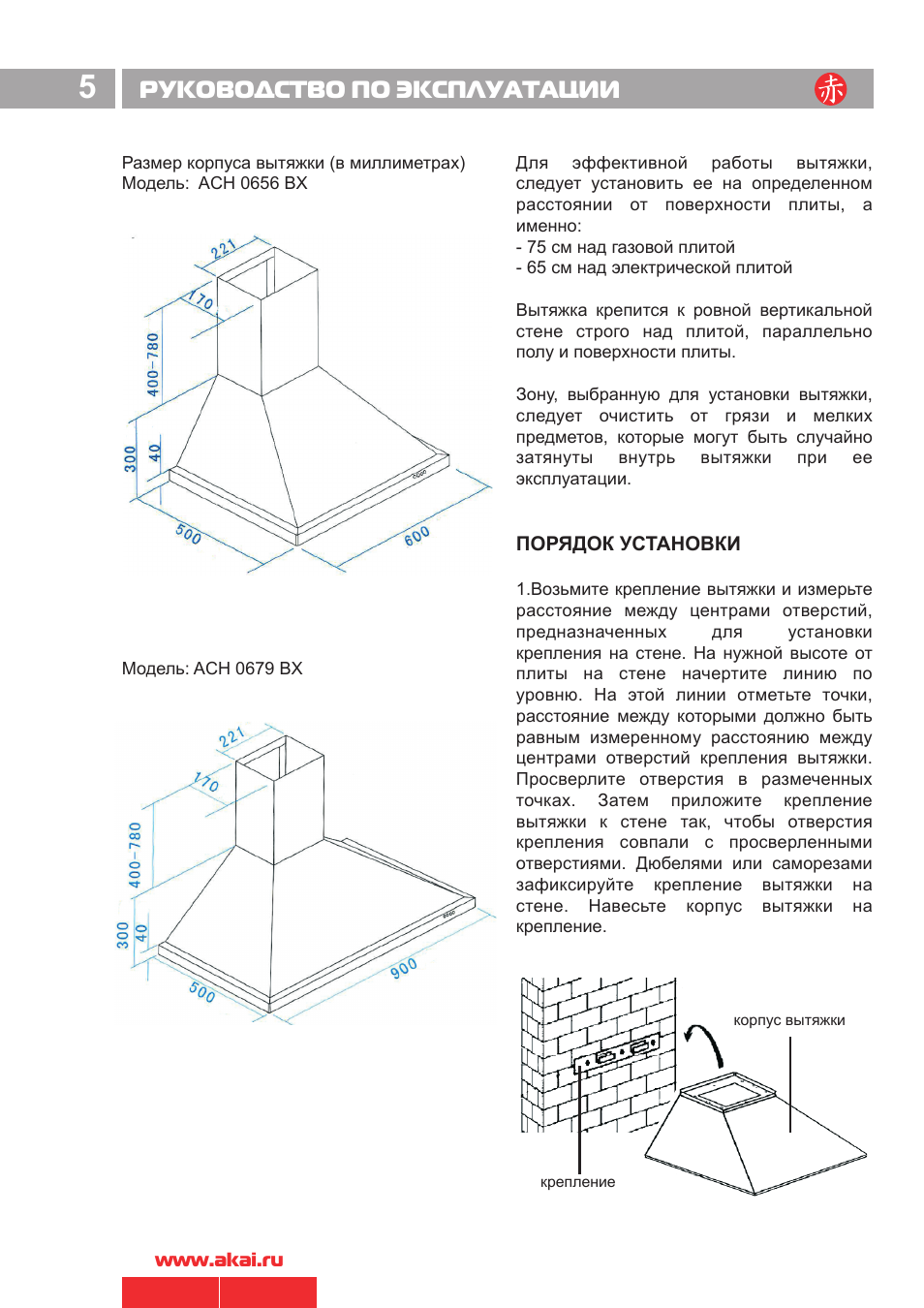 5 РУКОВОДСТВО ПО ЭКСПЛУАТАЦИИ 赤

Размер корпуса вытяжки (в миллиметрах)
Модель: ACH 0656 BX

221
170
400-780
300
40
500
600

Модель: ACH 0679 BX

221
170
400-780
300
40
500
900

Для эффективной работы вытяжки, следует установить ее на определенном расстоянии от поверхности плиты, а именно:
- 75 см над газовой плитой
- 65 см над электрической плитой

Вытяжка крепится к ровной вертикальной стене строго над плитой, параллельно полу и поверхности плиты.

Зону, выбранную для установки вытяжки, следует очистить от грязи и мелких предметов, которые могут быть случайно затянуты внутрь вытяжки при ее эксплуатации.

ПОРЯДОК УСТАНОВКИ

1.Возьмите крепление вытяжки и измерьте расстояние между центрами отверстий, предназначенных для установки крепления на стене. На нужной высоте от плиты на стене начертите линию по уровню. На этой линии отметьте точки, расстояние между которыми должно быть равным измеренному расстоянию между центрами отверстий крепления вытяжки. Просверлите отверстия в размеченных точках. Затем приложите крепление вытяжки к стене так, чтобы отверстия крепления совпали с просверленными отверстиями. Дюбелями или саморезами зафиксируйте крепление вытяжки на стене. Навесьте корпус вытяжки на крепление.

корпус вытяжки
крепление

www.akai.ru