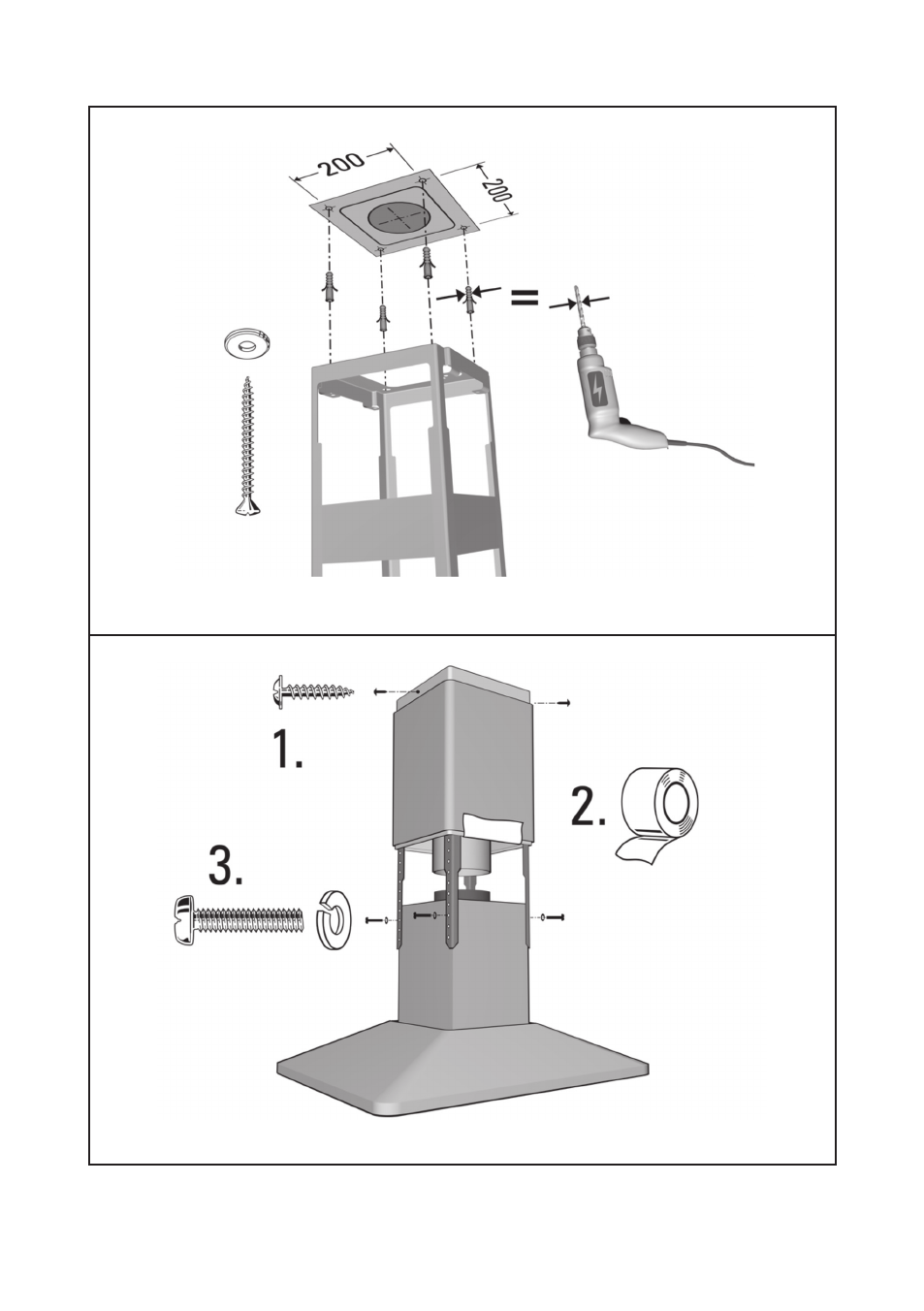 200

200

=

1.

2.

3.