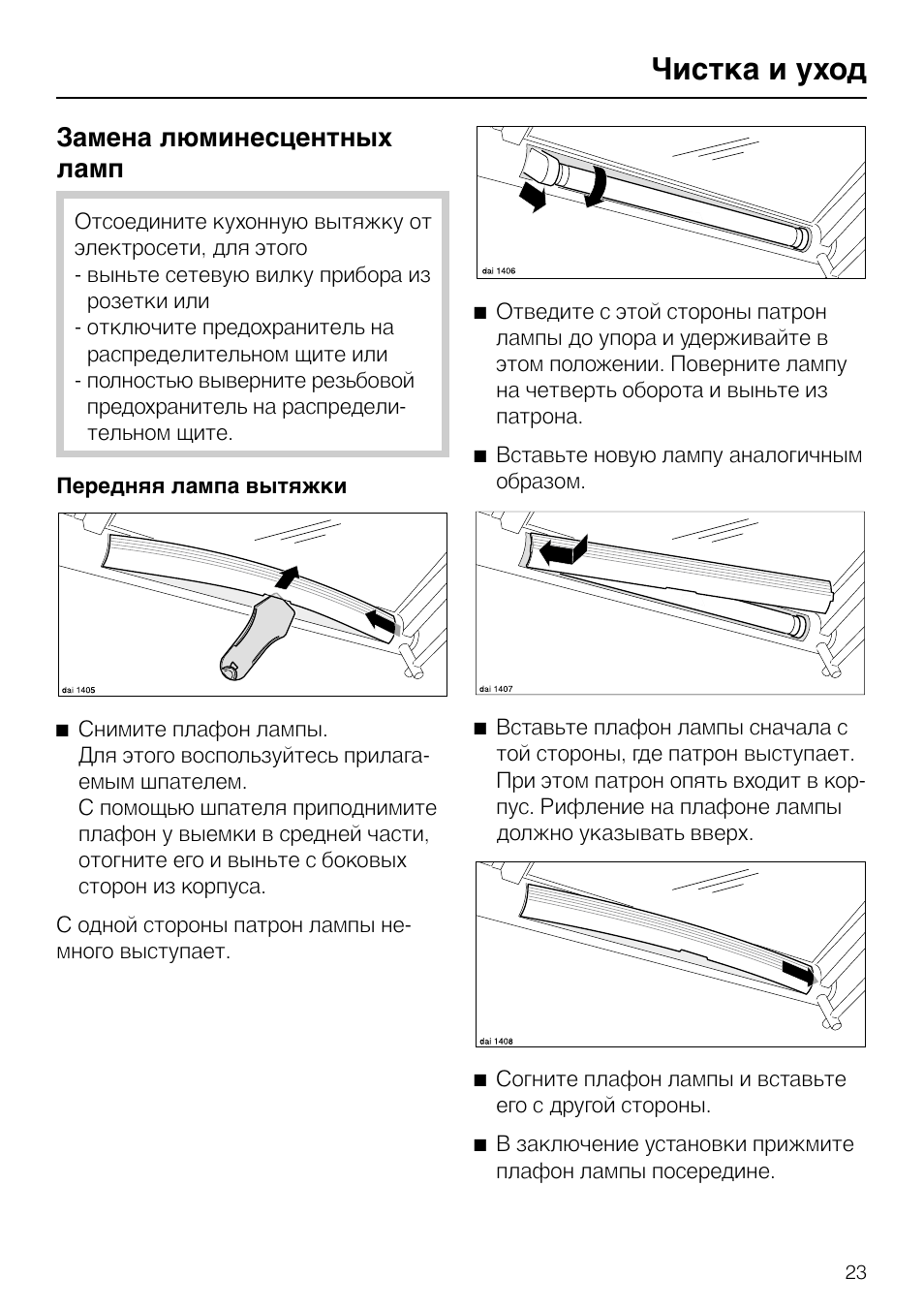 Чистка и уход

Замена люминесцентных ламп

Отсоедините кухонную вытяжку от электросети, для этого
- выньте сетевую вилку прибора из розетки или
- отключите предохранитель на распределительном щите или
- полностью выверните резьбовой предохранитель на распределительном щите.

Передняя лампа вытяжки

dai 1405

■ Снимите плафон лампы.
Для этого воспользуйтесь прилагаемым шпателем.
С помощью шпателя приподнимите плафон у выемки в средней части, отогните его и выньте с боковых сторон из корпуса.

С одной стороны патрон лампы немного выступает.

dai 1406

■ Отведите с этой стороны патрон лампы до упора и удерживайте в этом положении. Поверните лампу на четверть оборота и выньте из патрона.

■ Вставьте новую лампу аналогичным образом.

dai 1407

■ Вставьте плафон лампы сначала с той стороны, где патрон выступает. При этом патрон опять входит в корпус. Рифление на плафоне лампы должно указывать вверх.

dai 1408

■ Согните плафон лампы и вставьте его с другой стороны.

■ В заключение установки прижмите плафон лампы посередине.

23