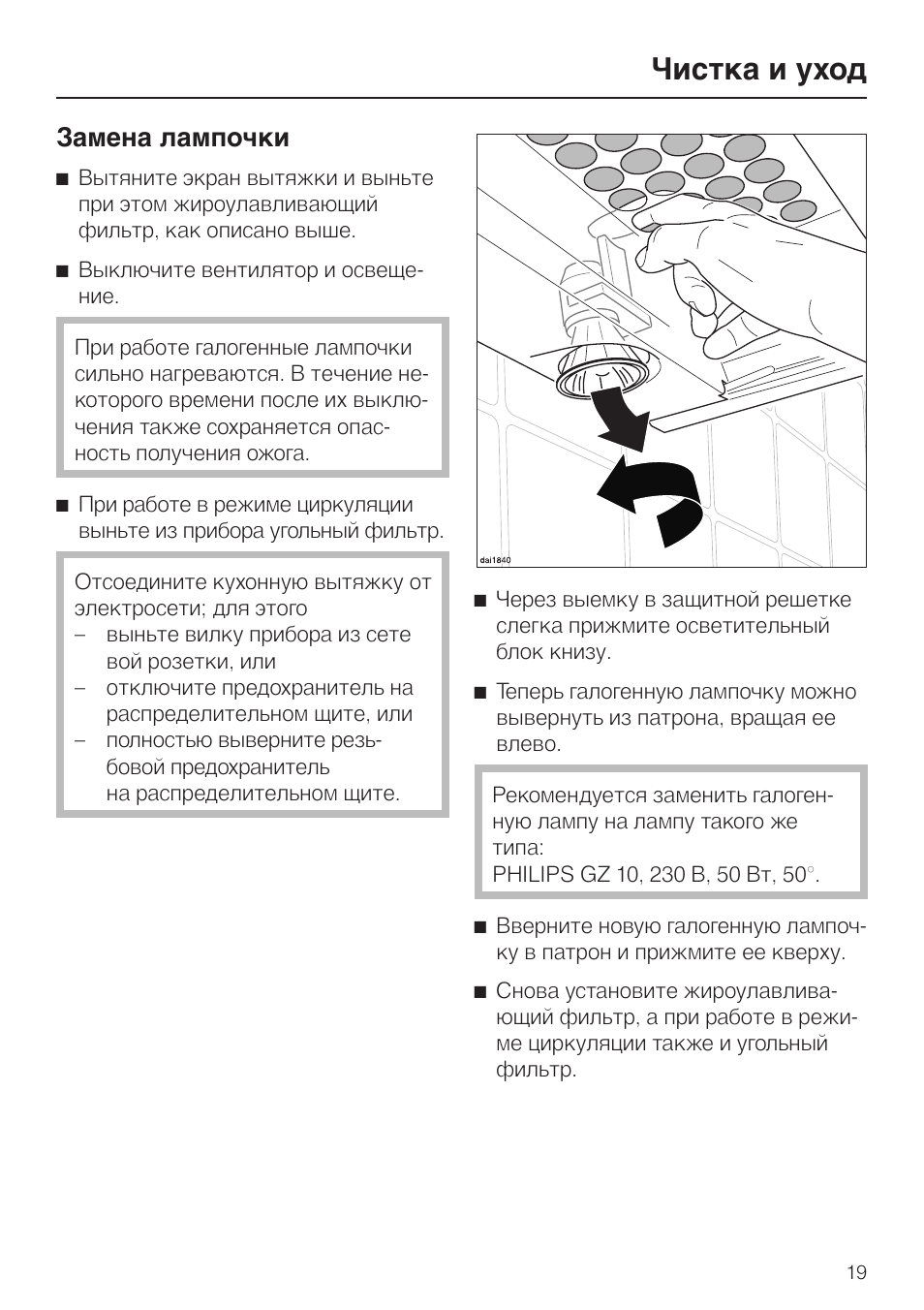 Чистка и уход

Замена лампочки

■ Вытяните экран вытяжки и выньте при этом жироулавливающий фильтр, как описано выше.

■ Выключите вентилятор и освещение.

При работе галогенные лампочки сильно нагреваются. В течение некоторого времени после их выключения также сохраняется опасность получения ожога.

■ При работе в режиме циркуляции выньте из прибора угольный фильтр.

Отсоедините кухонную вытяжку от электросети; для этого
– выньте вилку прибора из сете вой розетки, или
– отключите предохранитель на распределительном щите, или
– полностью выверните резьбовой предохранитель на распределительном щите.

dai1840

■ Через выемку в защитной решетке слегка прижмите осветительный блок книзу.

■ Теперь галогенную лампочку можно вывернуть из патрона, вращая ее влево.

Рекомендуется заменить галогенную лампу на лампу такого же типа:
PHILIPS GZ 10, 230 В, 50 Вт, 50°.

■ Вверните новую галогенную лампочку в патрон и прижмите ее кверху.

■ Снова установите жироулавливающий фильтр, а при работе в режиме циркуляции также и угольный фильтр.

19