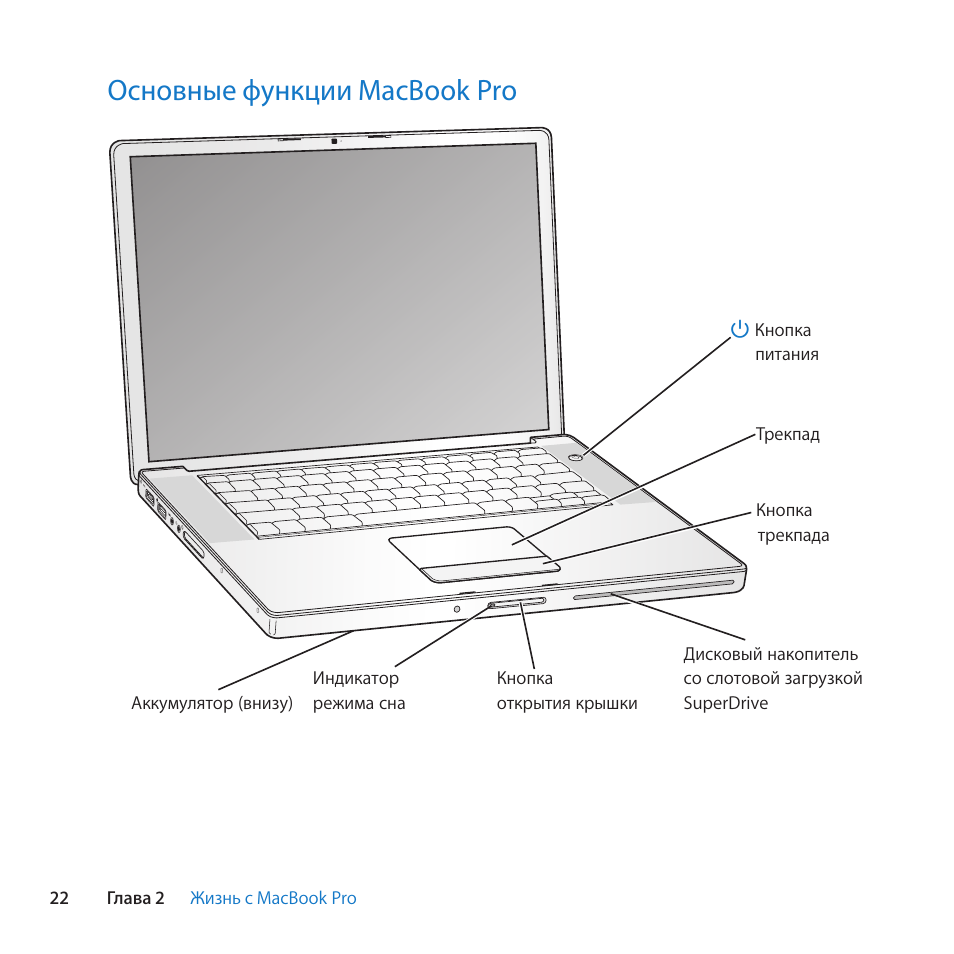 Основные функции MacBook Pro

Кнопка питания

Трекпад

Кнопка трекпада

Аккумулятор (внизу)

Индикатор режима сна

Кнопка открытия крышки

Дисковый накопитель со слотовой загрузкой SuperDrive

22 Глава 2 Жизнь с MacBook Pro