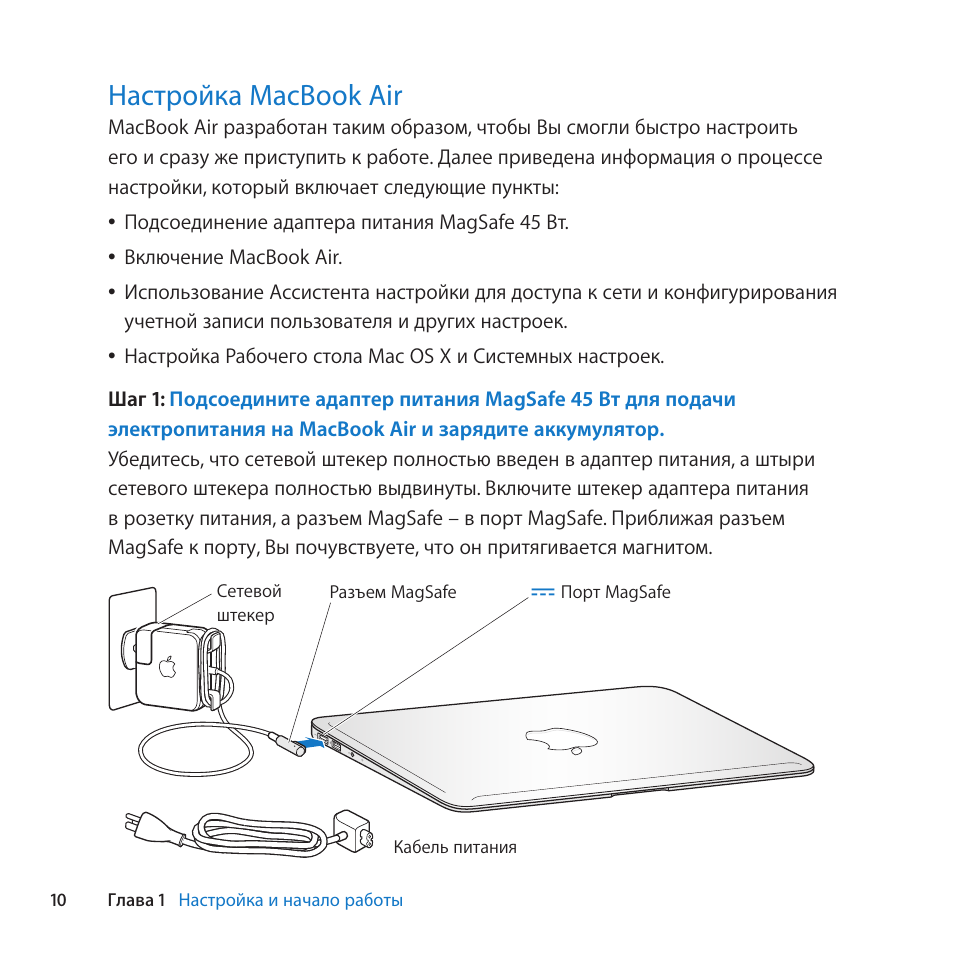 Настройка MacBook Air

MacBook Air разработан таким образом, чтобы Вы смогли быстро настроить его и сразу же приступить к работе. Далее приведена информация о процессе настройки, который включает следующие пункты:

• Подсоединение адаптера питания MagSafe 45 Вт.

• Включение MacBook Air.

• Использование Ассистента настройки для доступа к сети и конфигурирования учетной записи пользователя и других настроек.

• Настройка Рабочего стола Mac OS X и Системных настроек.

Шаг 1: Подсоедините адаптер питания MagSafe 45 Вт для подачи электропитания на MacBook Air и зарядите аккумулятор.

Убедитесь, что сетевой штекер полностью введен в адаптер питания, а штыри сетевого штекера полностью выдвинуты. Включите штекер адаптера питания в розетку питания, а разъем MagSafe – в порт MagSafe. Приближая разъем MagSafe к порту, Вы почувствуете, что он притягивается магнитом.

Сетевой штекер

Разъем MagSafe

Порт MagSafe

Кабель питания

10 Глава 1 Настройка и начало работы