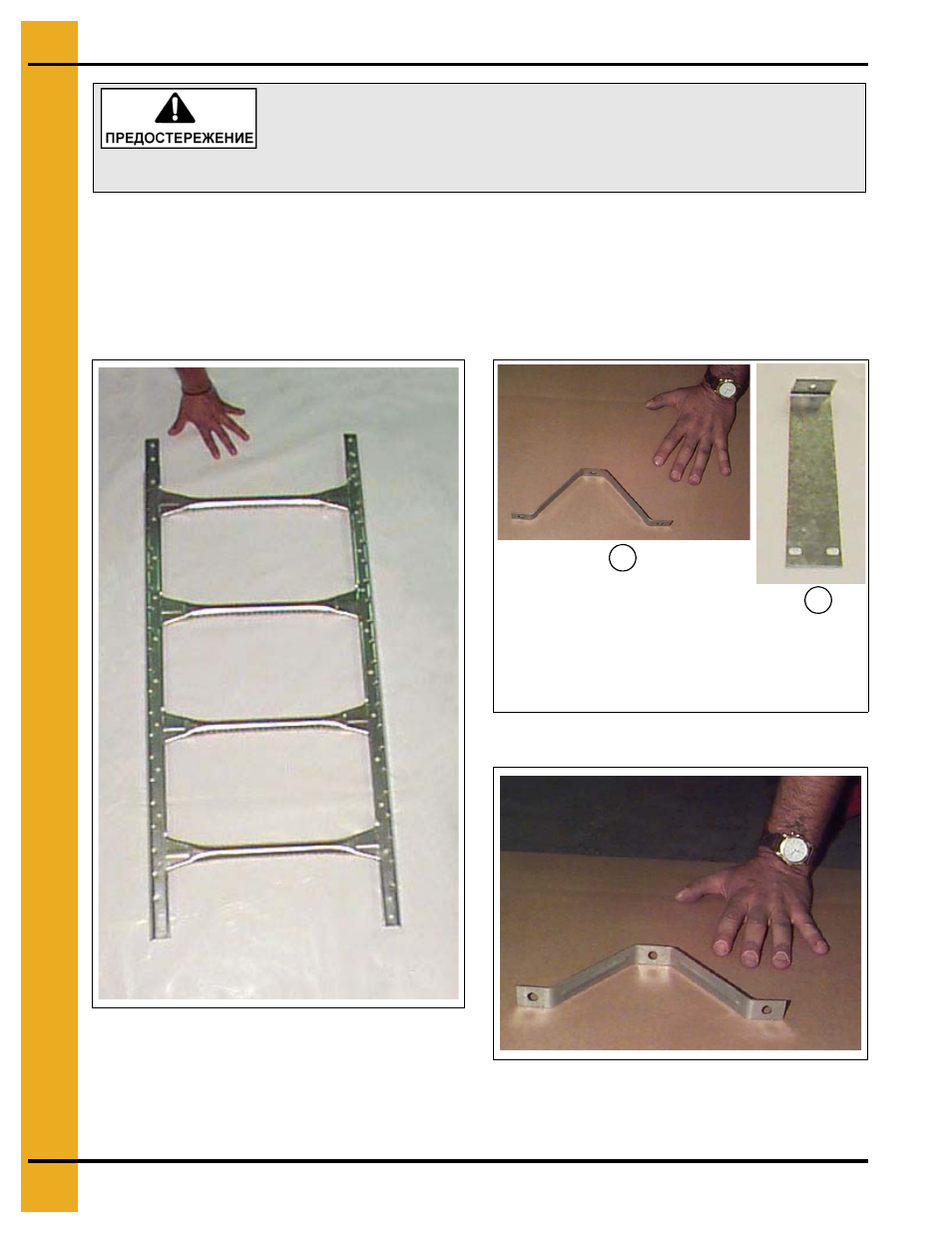 ПРЕДОСТЕРЕЖЕНИЕ